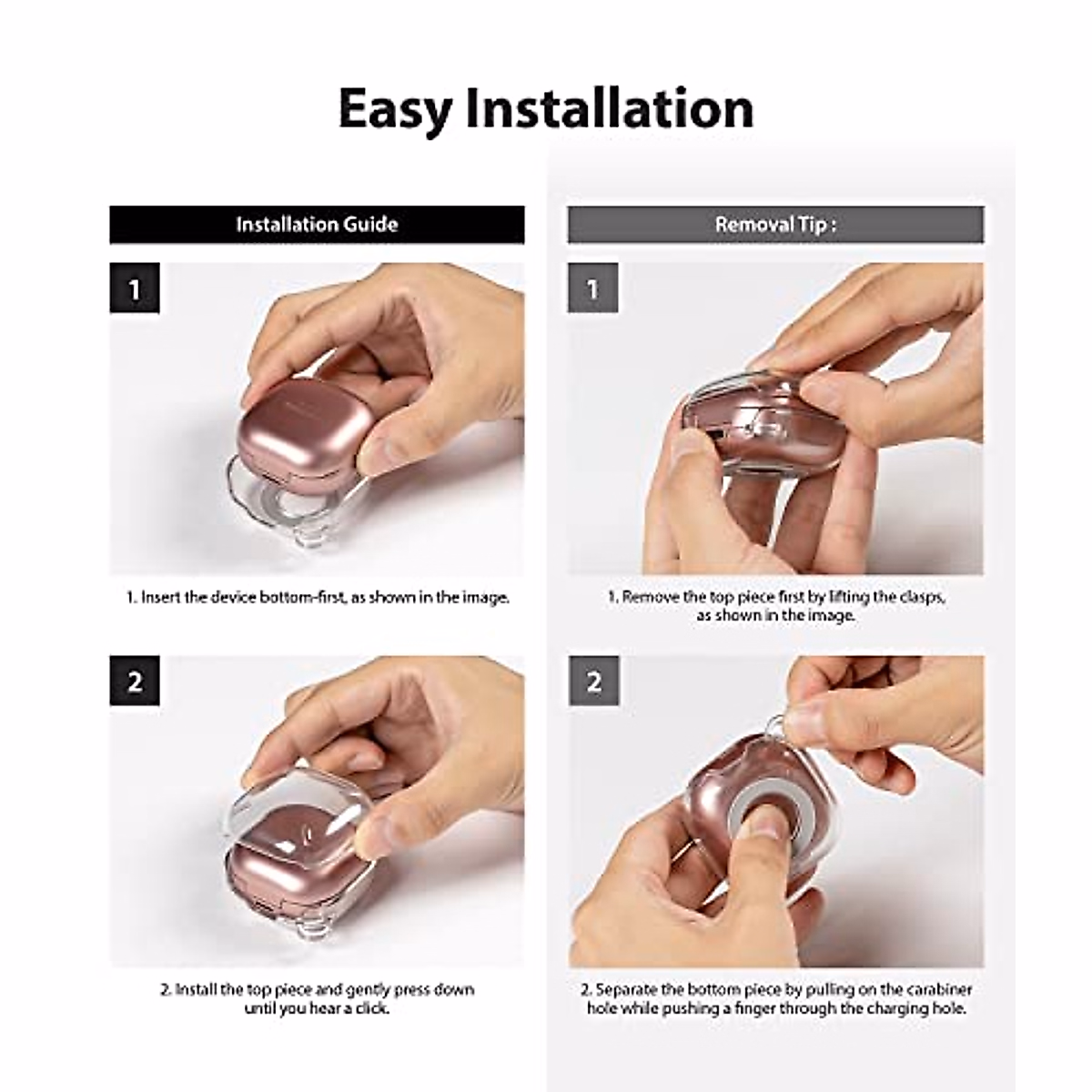 Easy Installation

Installation Guide

1

1. Insert the device bottom-first, as shown in the image.

2

2. Install the top piece and gently press down until you hear a click.

Removal Tip :

1

1. Remove the top piece first by lifting the clasps, as shown in the image.

2

2. Separate the bottom piece by pulling on the carabiner hole while pushing a finger through the charging hole.