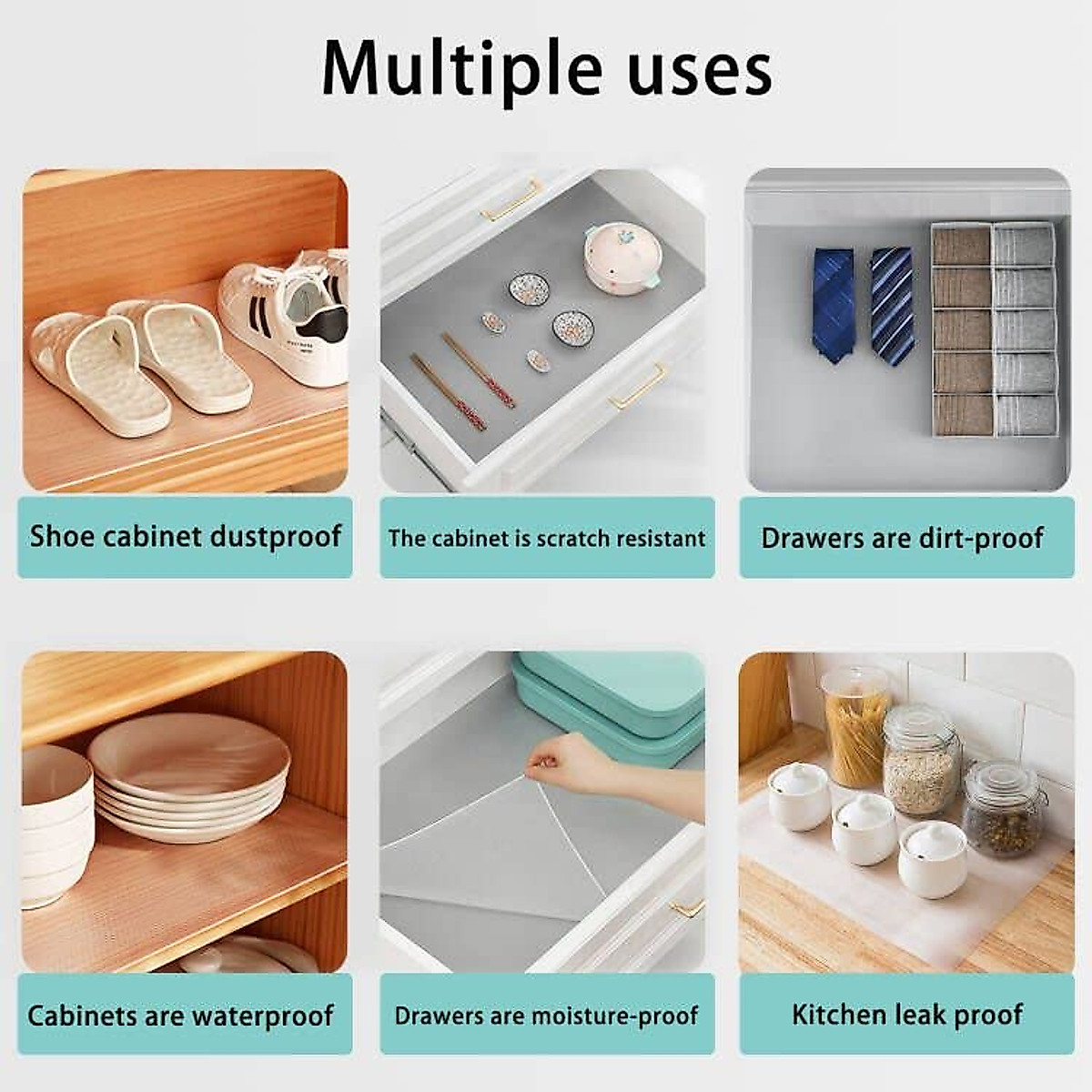 Multiple uses

Shoe cabinet dustproof

The cabinet is scratch resistant

Drawers are dirt-proof

Cabinets are waterproof

Drawers are moisture-proof

Kitchen leak proof