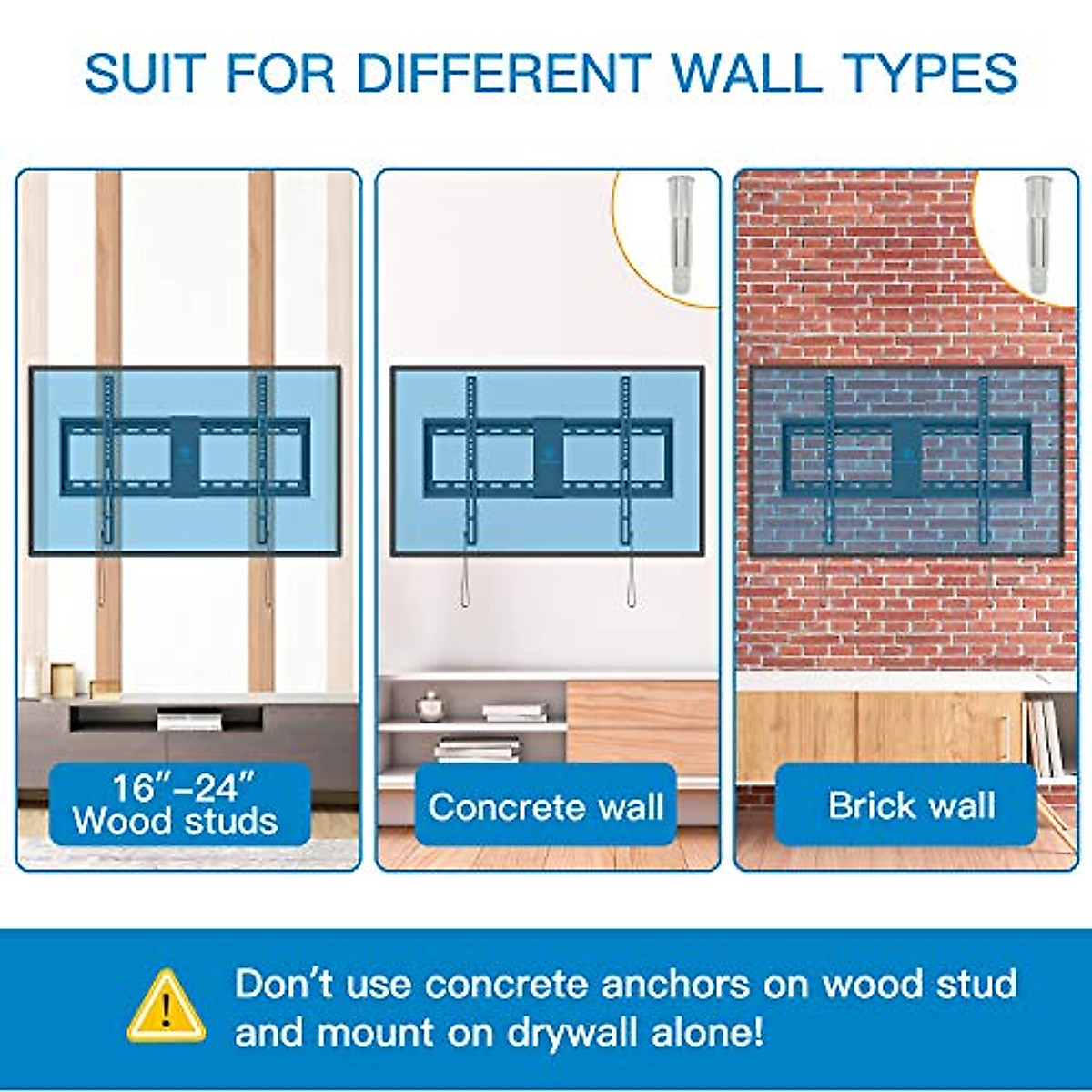 SUIT FOR DIFFERENT WALL TYPES

16"-24"
Wood studs

Concrete wall

Brick wall

Don't use concrete anchors on wood stud and mount on drywall alone!