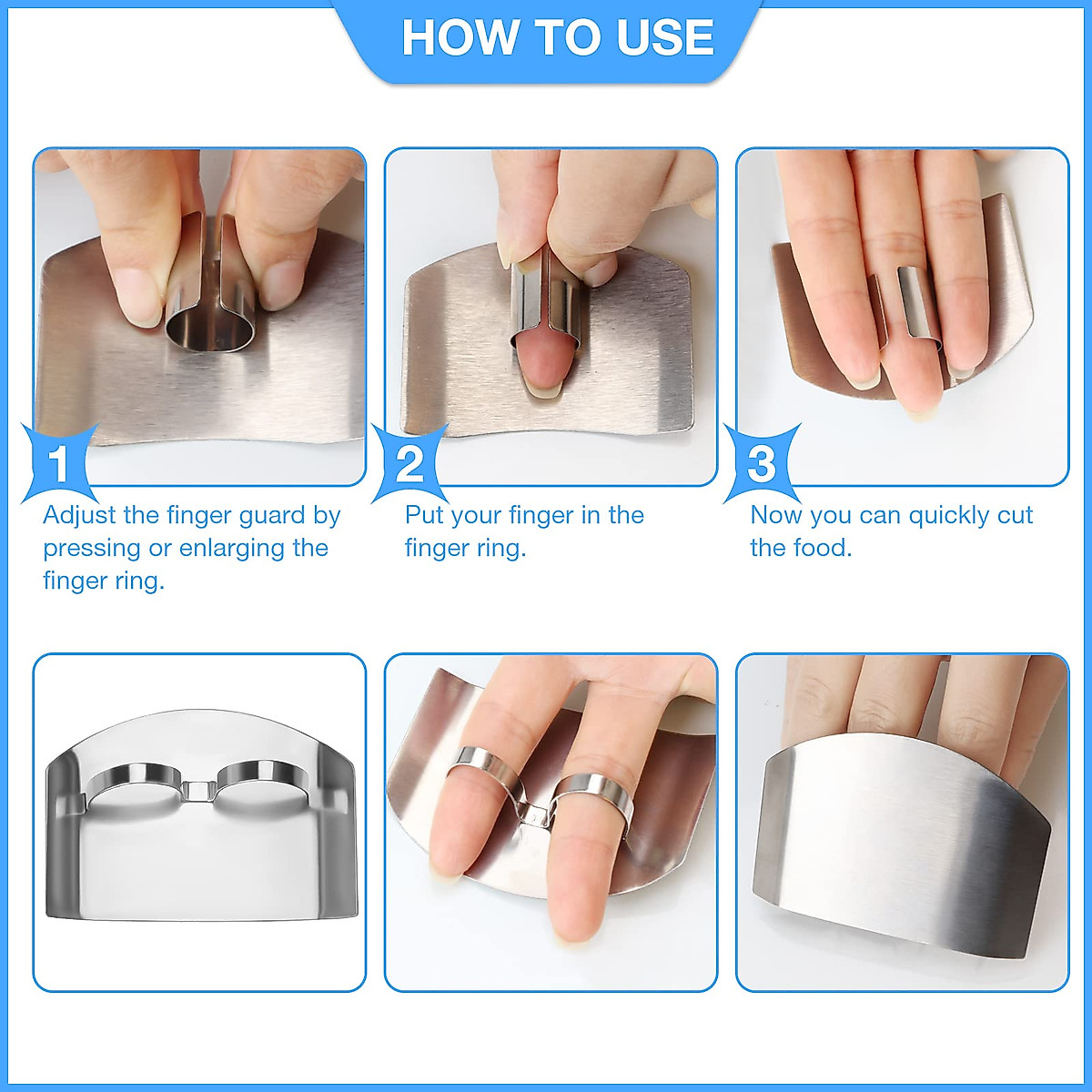 HOW TO USE

1
Adjust the finger guard by pressing or enlarging the finger ring.

2
Put your finger in the finger ring.

3
Now you can quickly cut the food.