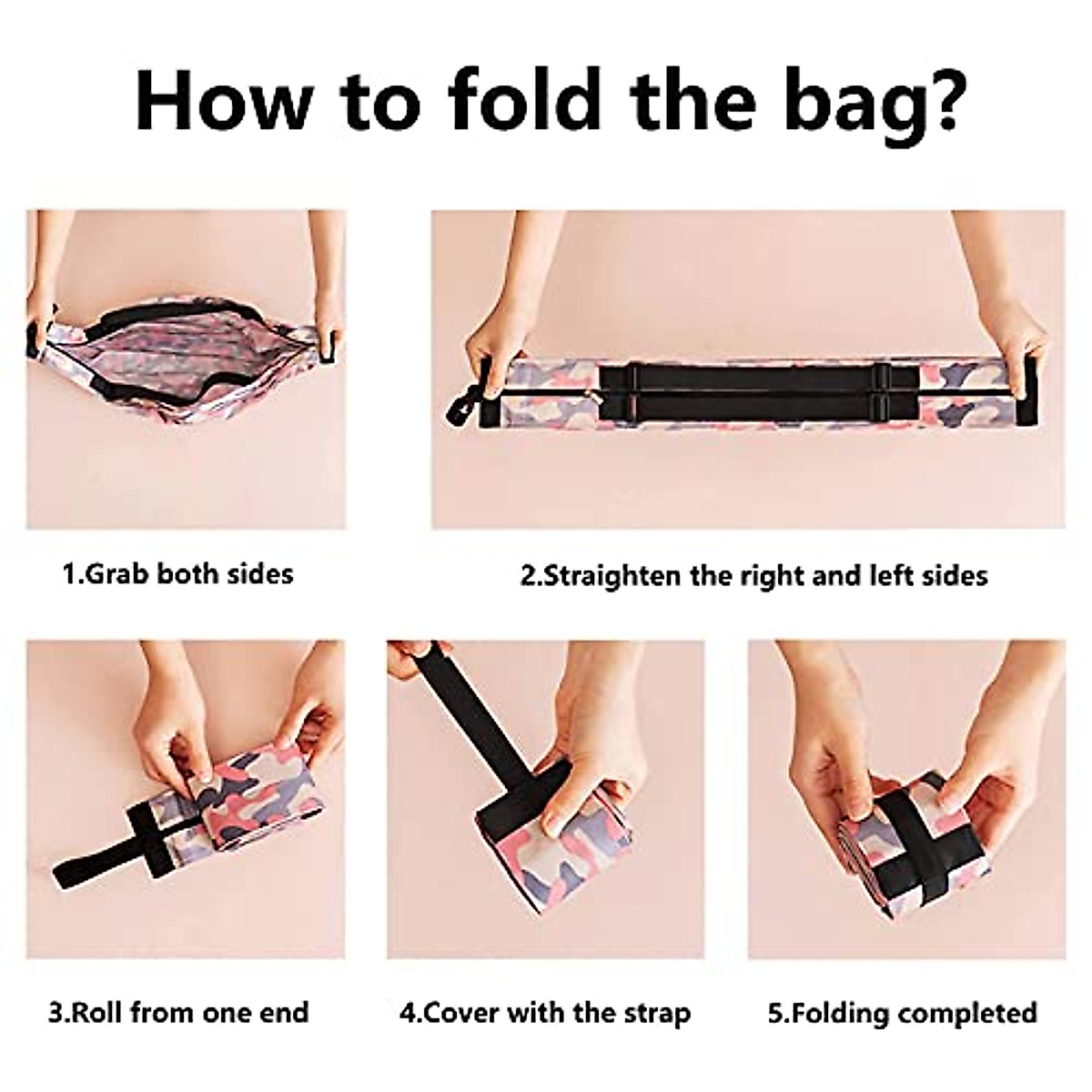 How to fold the bag?

1.Grab both sides

2.Straighten the right and left sides

3.Roll from one end

4.Cover with the strap

5.Folding completed