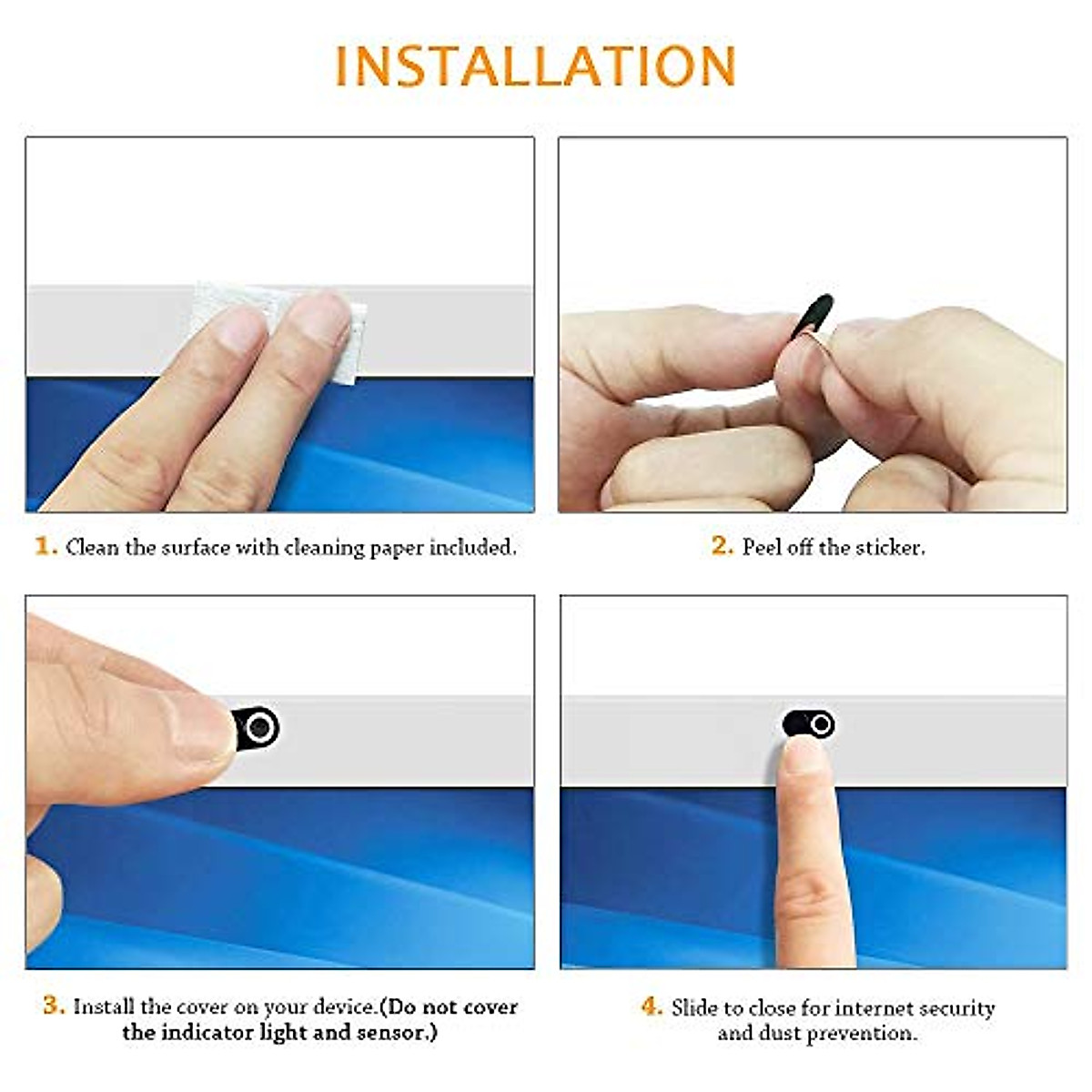 INSTALLATION

1. Clean the surface with cleaning paper included.

2. Peel off the sticker.

3. Install the cover on your device.(Do not cover the indicator light and sensor.)

4. Slide to close for internet security and dust prevention.