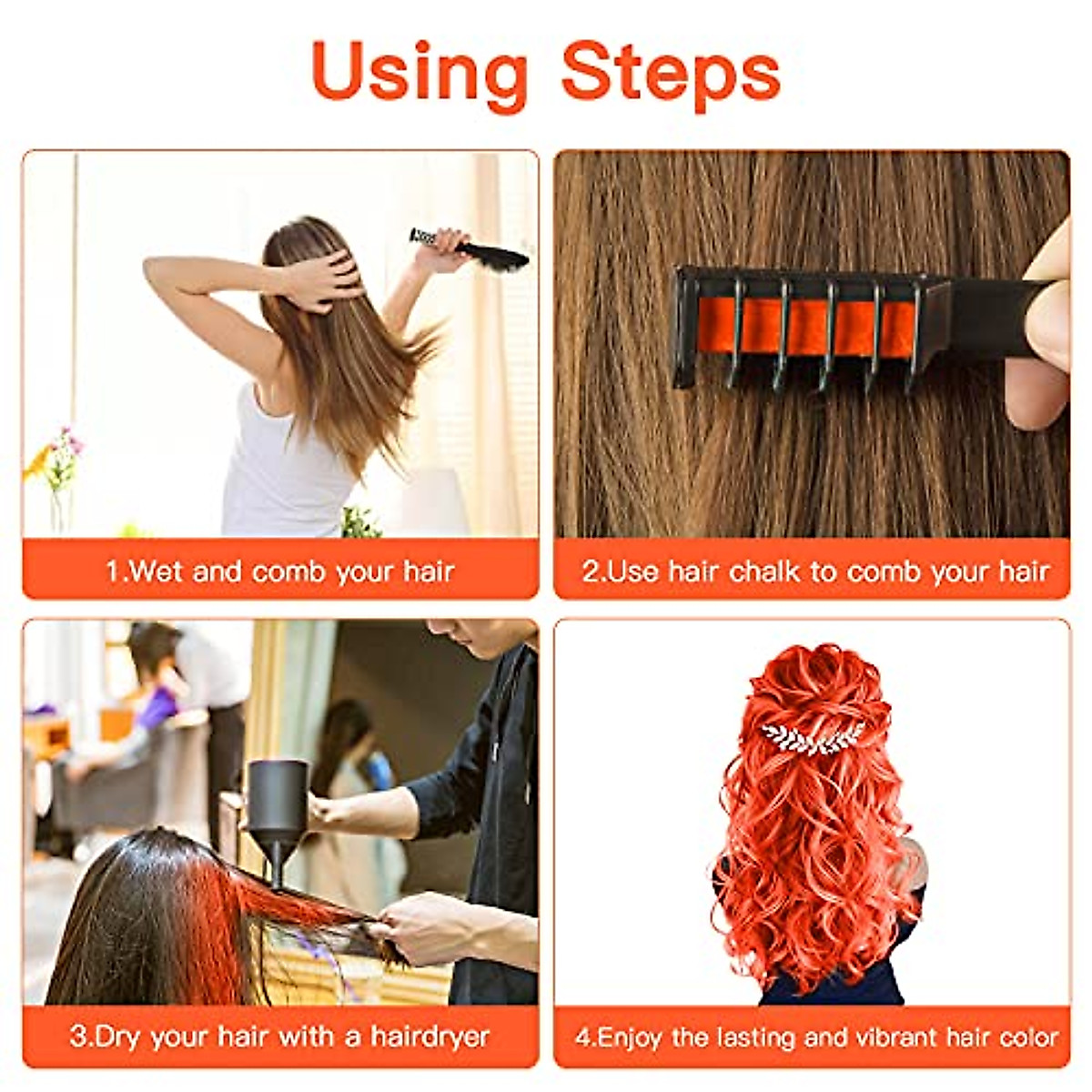 Using Steps

1.Wet and comb your hair

2.Use hair chalk to comb your hair

3.Dry your hair with a hairdryer

4.Enjoy the lasting and vibrant hair color