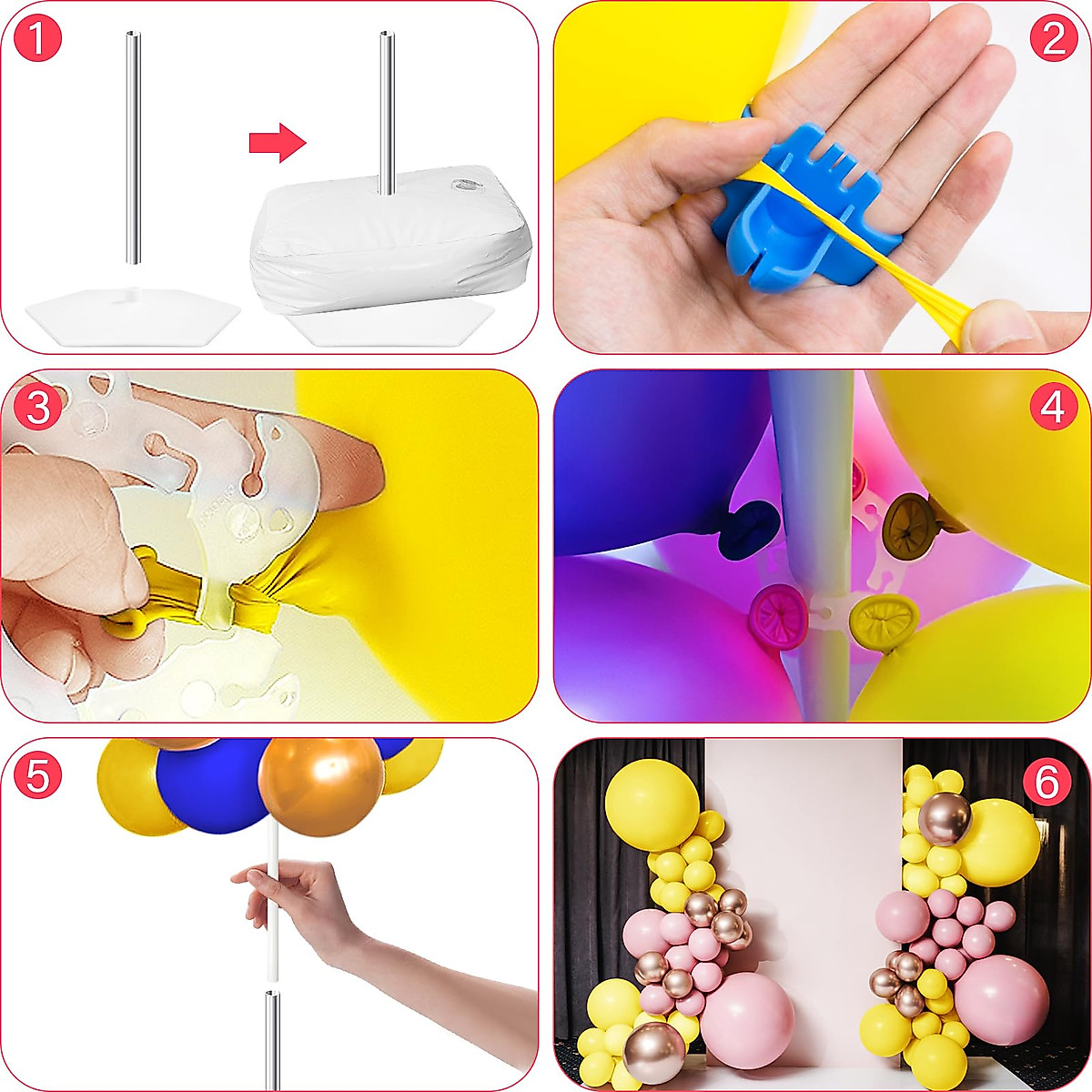 1
2
3
4
5
6