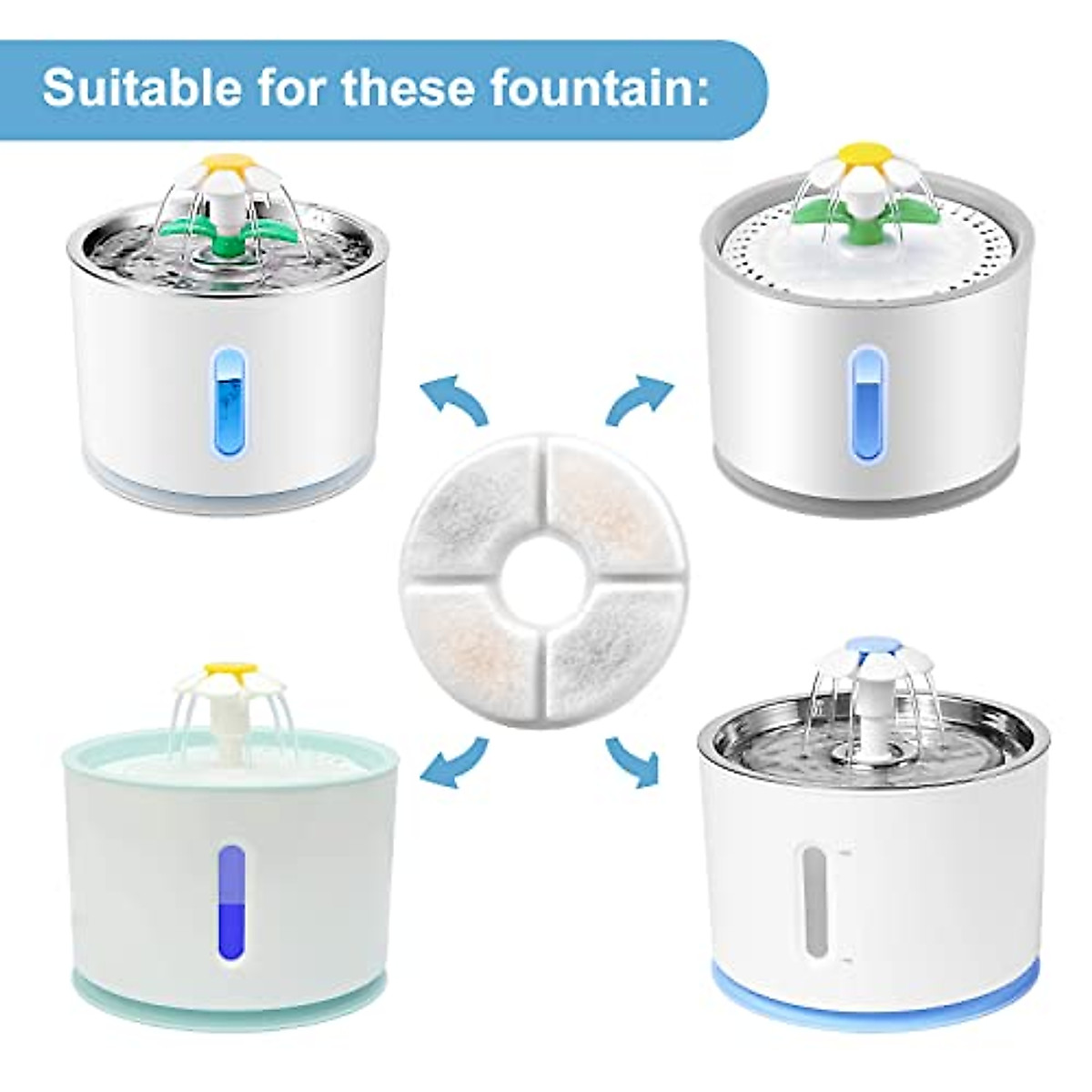 Suitable for these fountain: