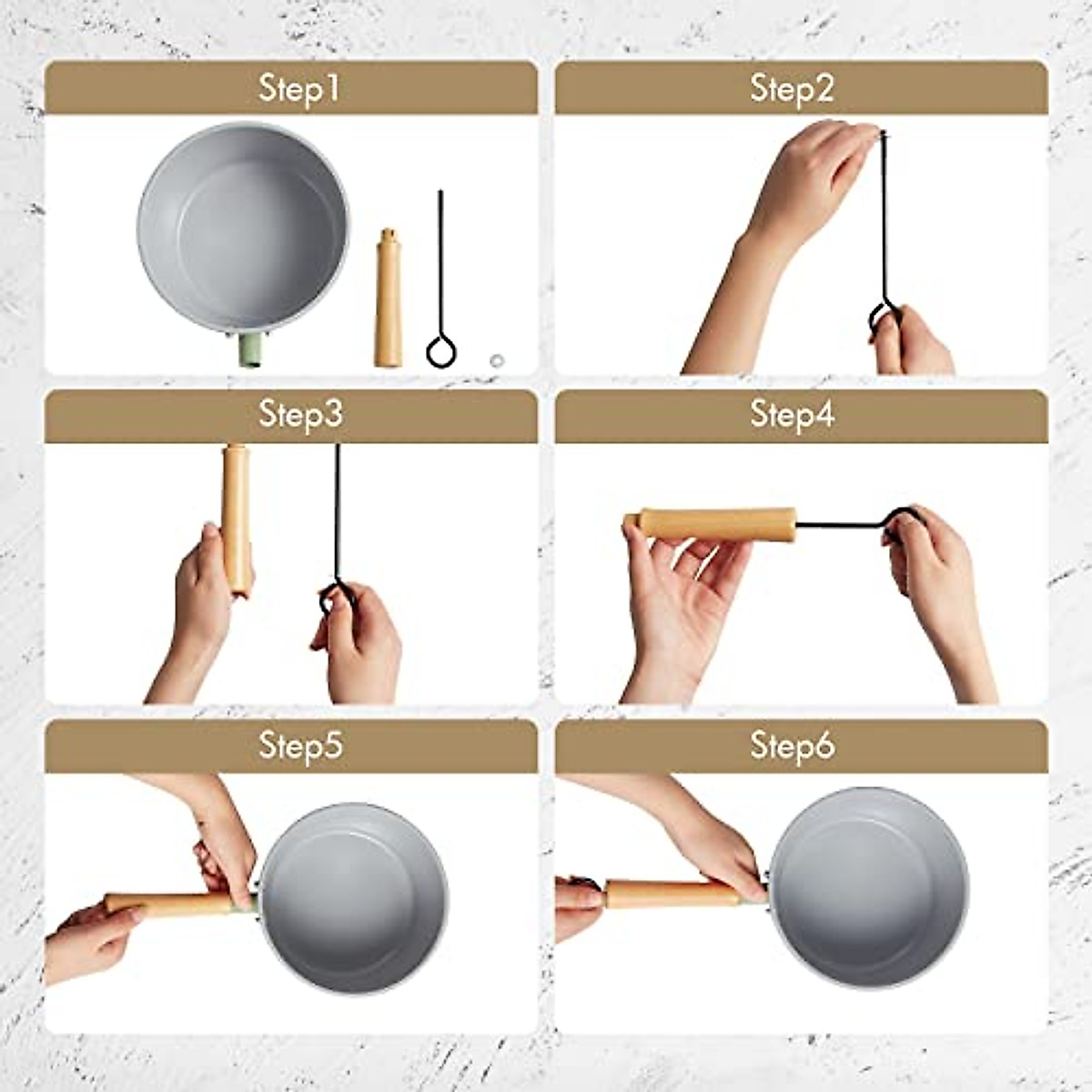 Step1

Step2

Step3

Step4

Step5

Step6