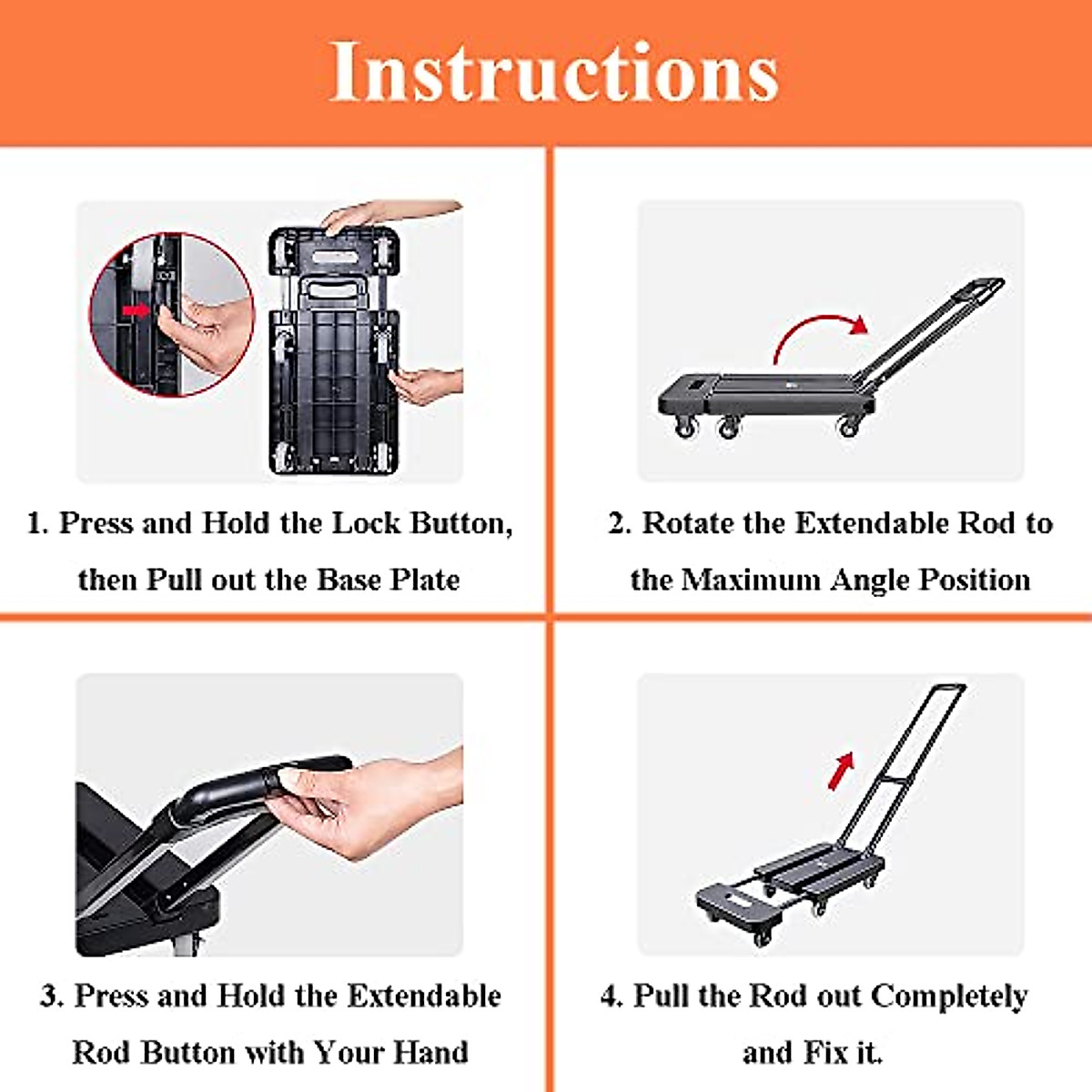 Instructions

1. Press and Hold the Lock Button, then Pull out the Base Plate

2. Rotate the Extendable Rod to the Maximum Angle Position

3. Press and Hold the Extendable Rod Button with Your Hand

4. Pull the Rod out Completely and Fix it.