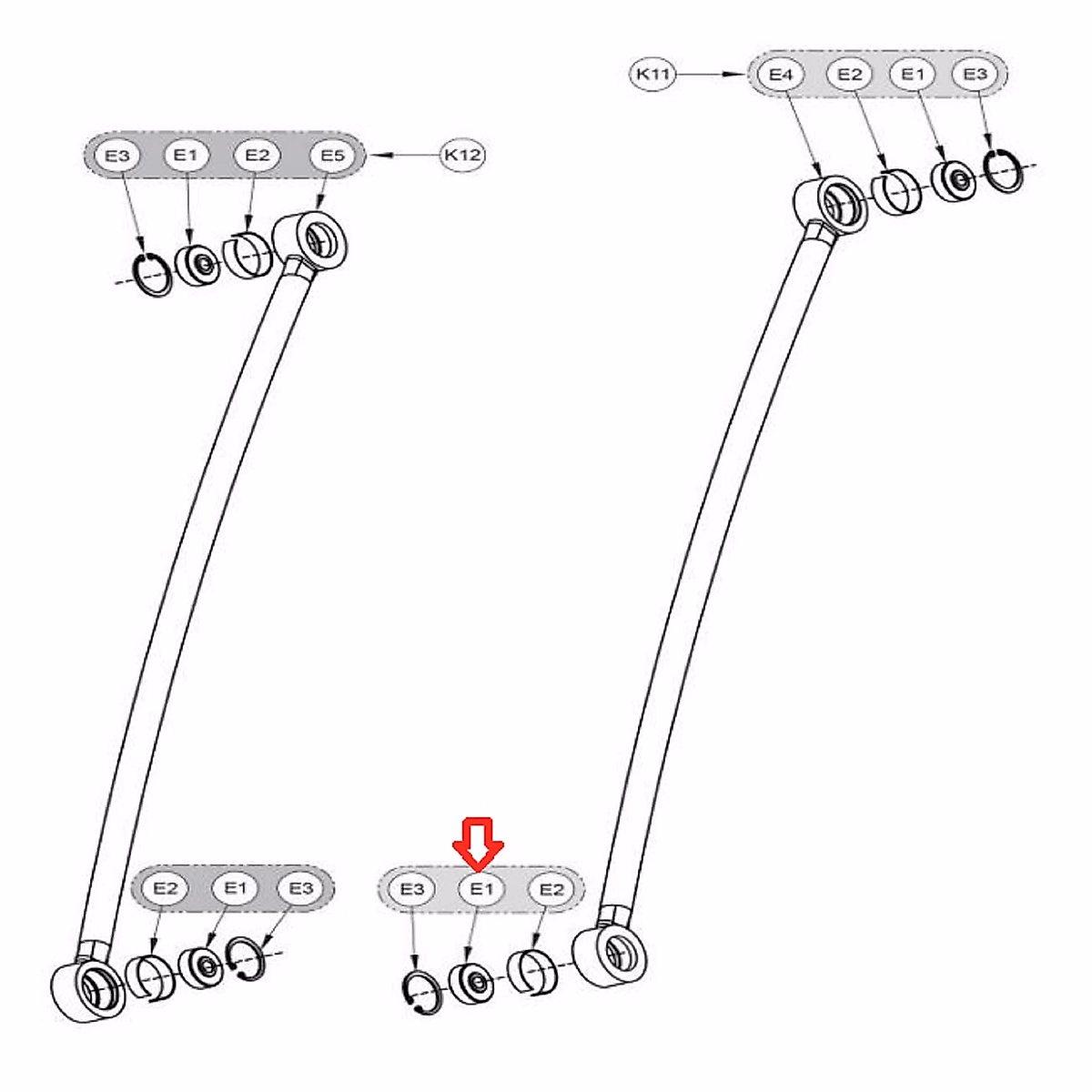 K11
E4
E2
E1
E3

E3
E1
E2
E5
K12

E2
E1
E3

E3
E1
E2