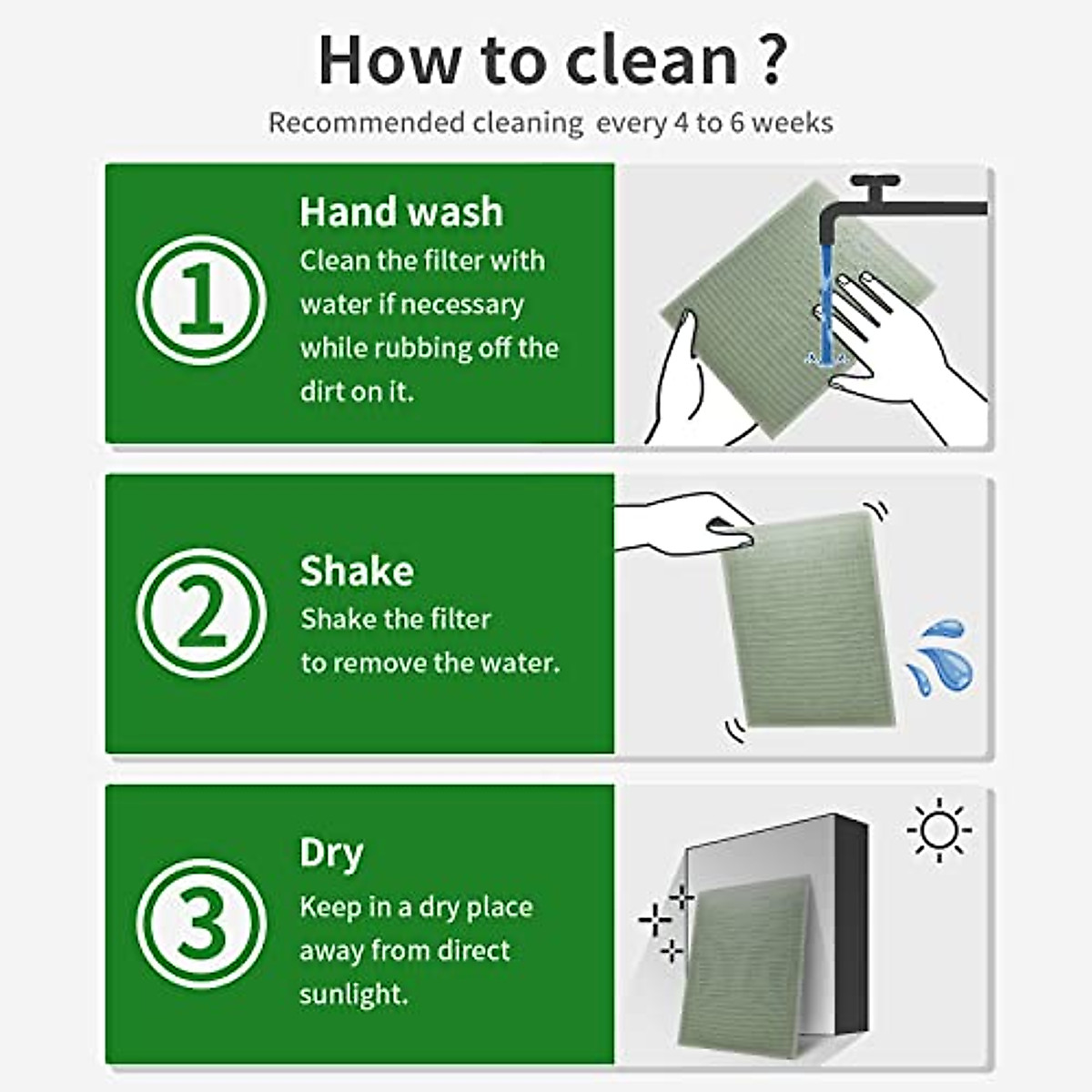 How to clean ?

Recommended cleaning every 4 to 6 weeks

①

Hand wash

Clean the filter with water if necessary while rubbing off the dirt on it.

②

Shake

Shake the filter to remove the water.

③

Dry

Keep in a dry place away from direct sunlight.