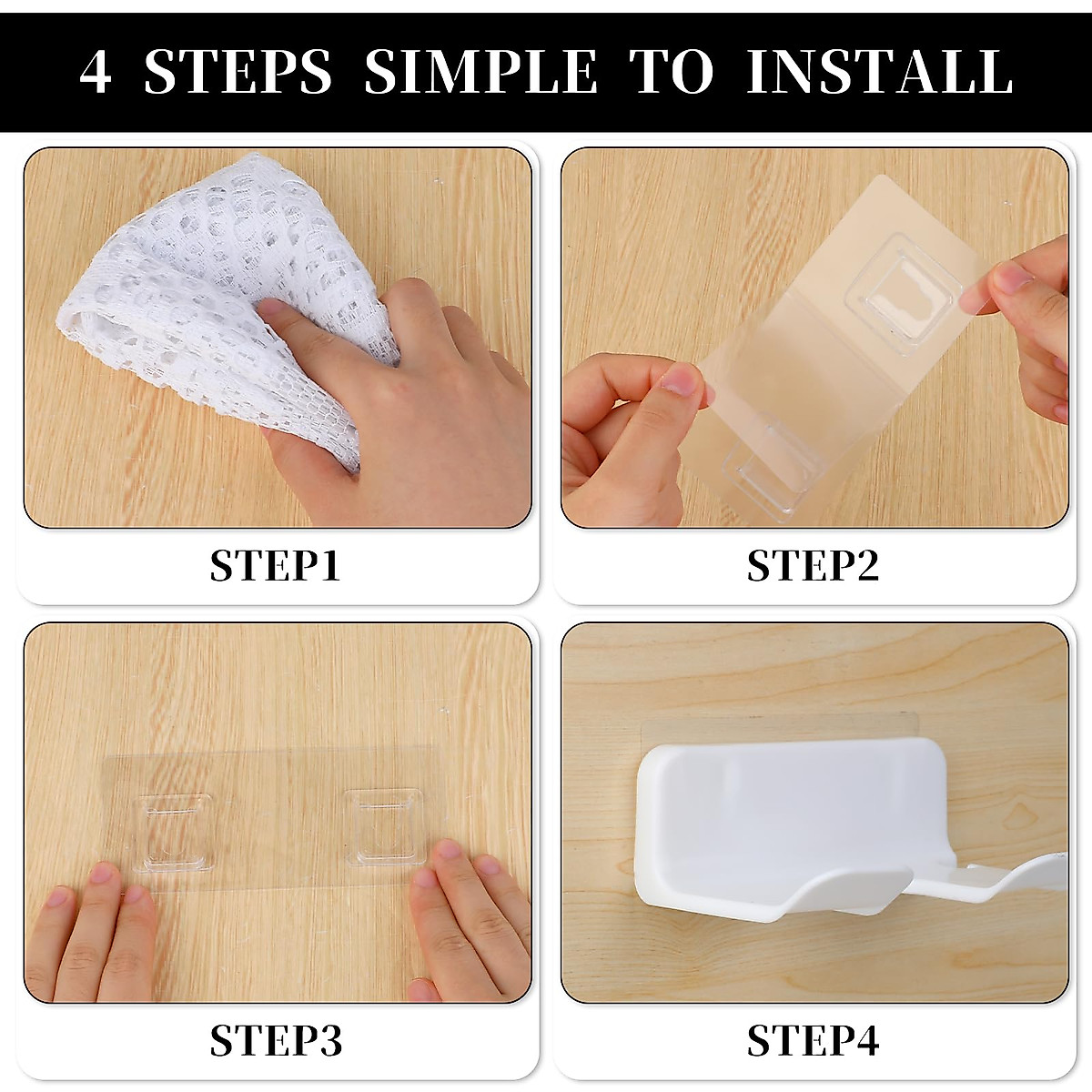 4 STEPS SIMPLE TO INSTALL

STEP1

STEP2

STEP3

STEP4