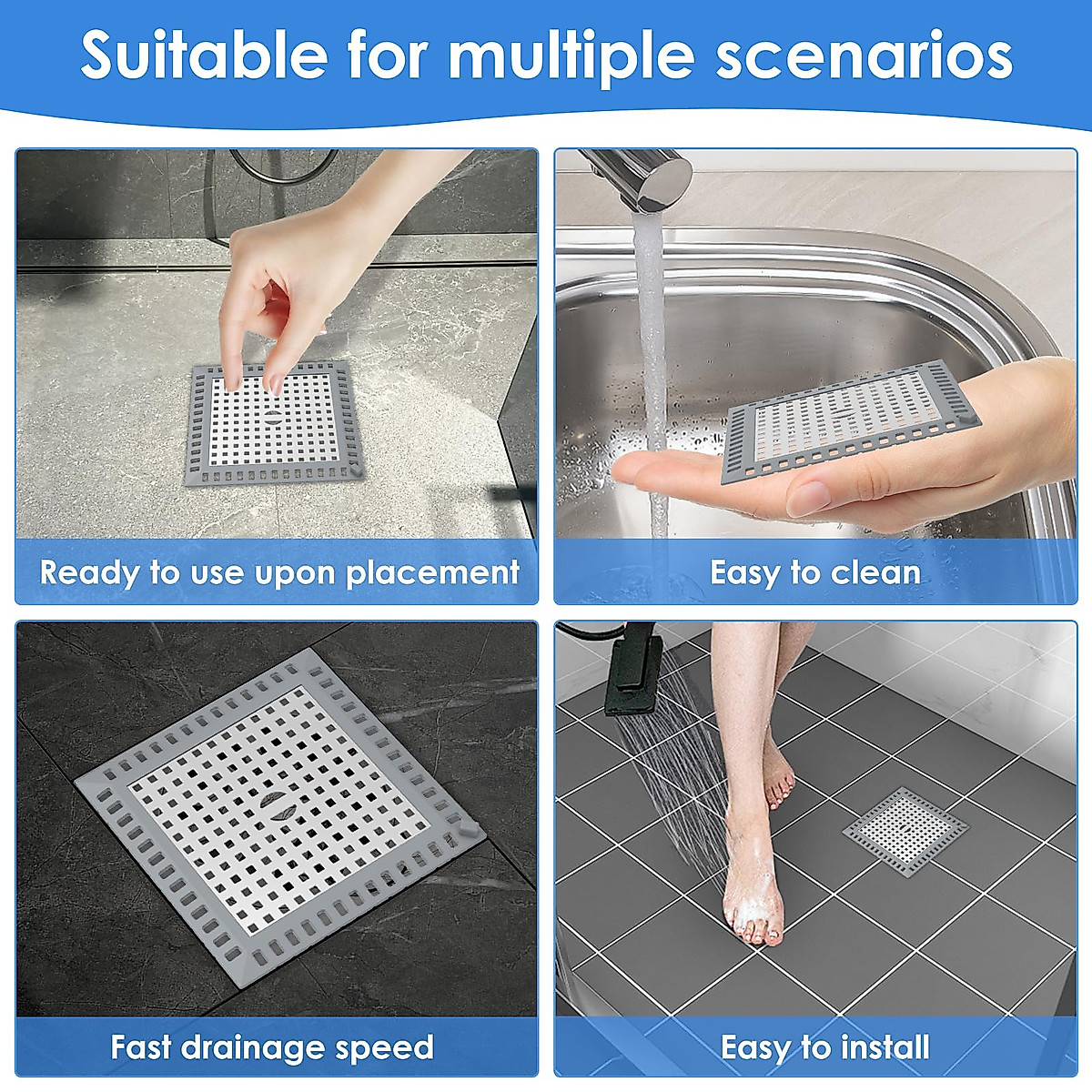 Suitable for multiple scenarios

Ready to use upon placement

Easy to clean

Fast drainage speed

Easy to install