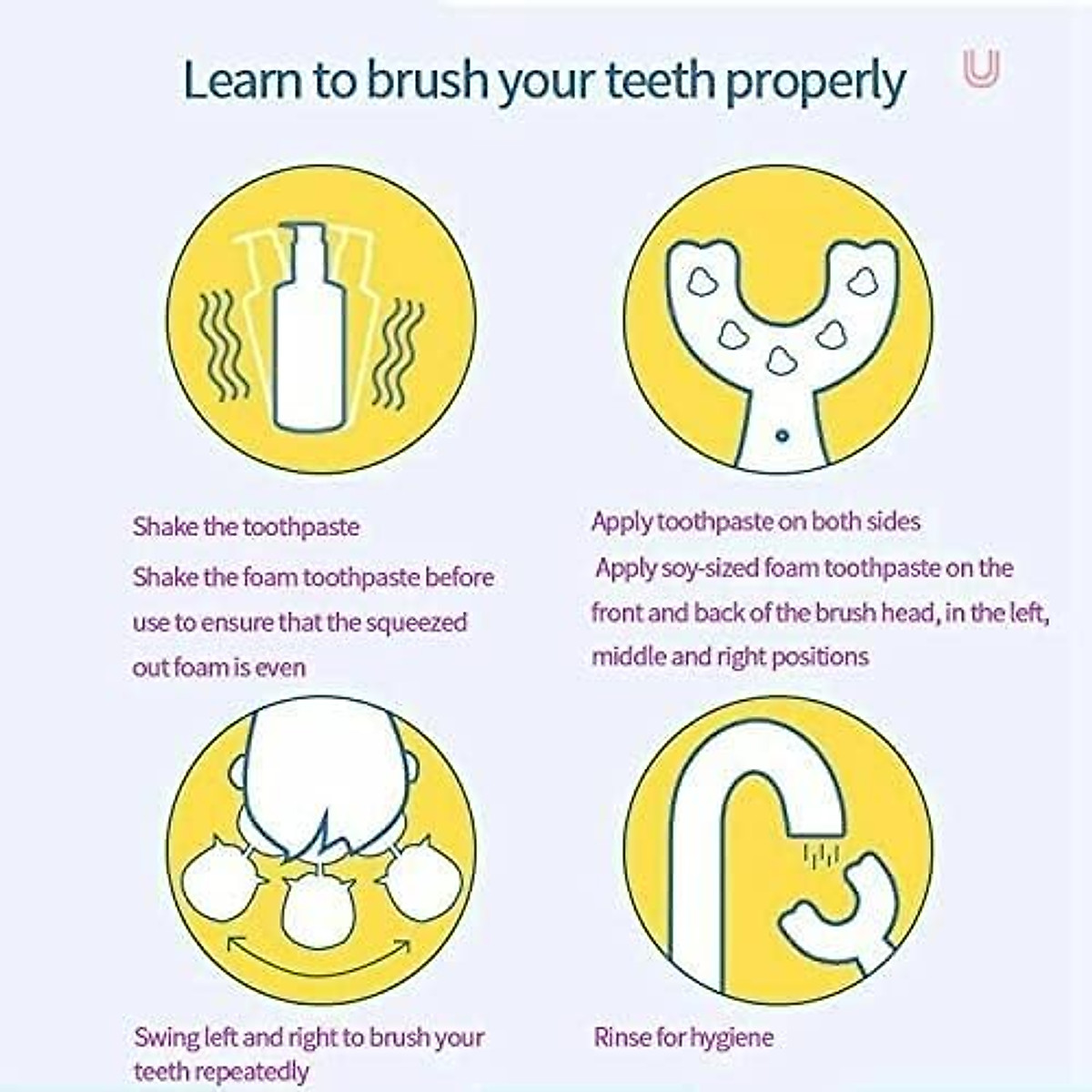 Learn to brush your teeth properly

Shake the toothpaste

Shake the foam toothpaste before use to ensure that the squeezed out foam is even

Apply toothpaste on both sides

Apply soy-sized foam toothpaste on the front and back of the brush head, in the left, middle and right positions

Swing left and right to brush your teeth repeatedly

Rinse for hygiene