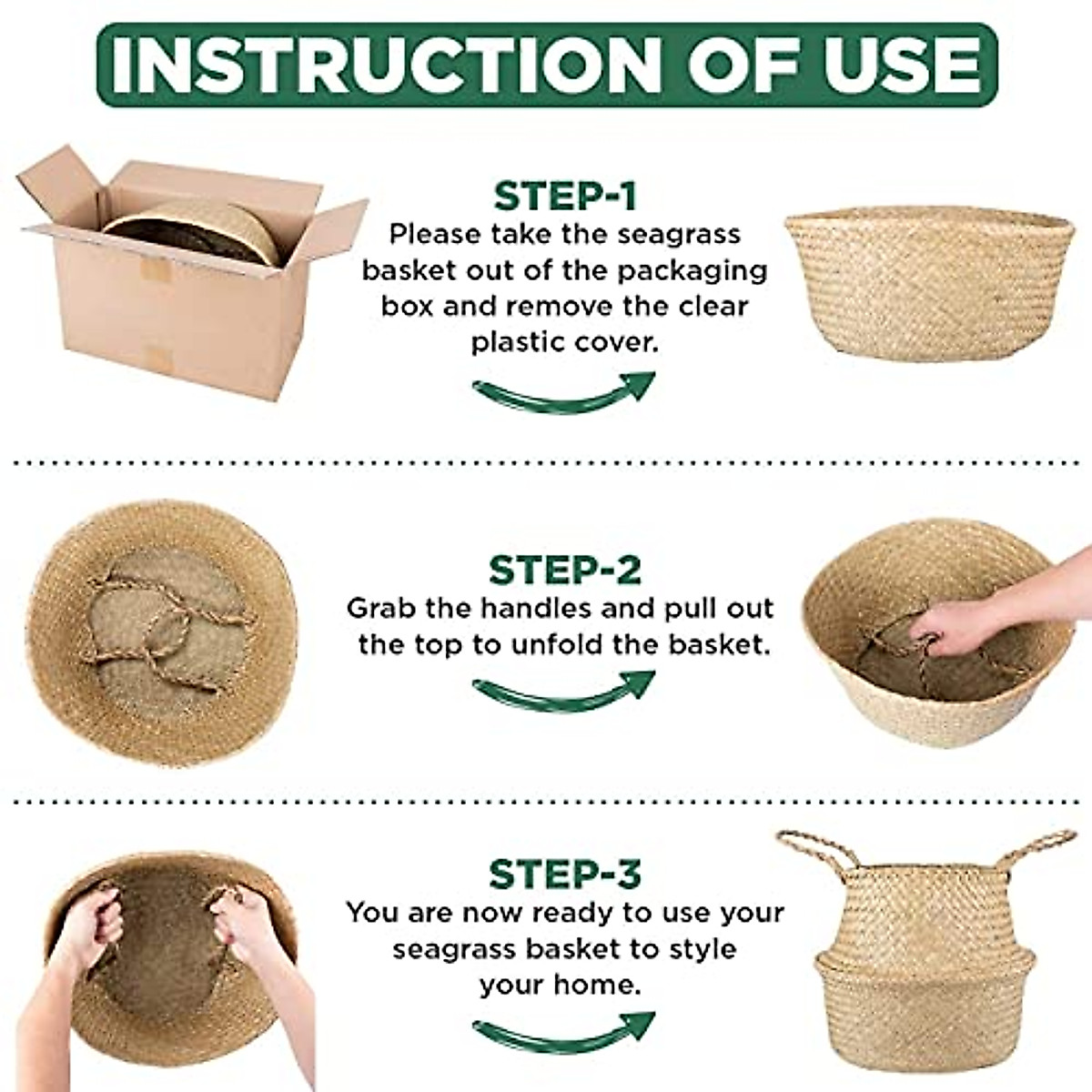 INSTRUCTION OF USE

STEP-1
Please take the seagrass basket out of the packaging box and remove the clear plastic cover.

STEP-2
Grab the handles and pull out the top to unfold the basket.

STEP-3
You are now ready to use your seagrass basket to style your home.