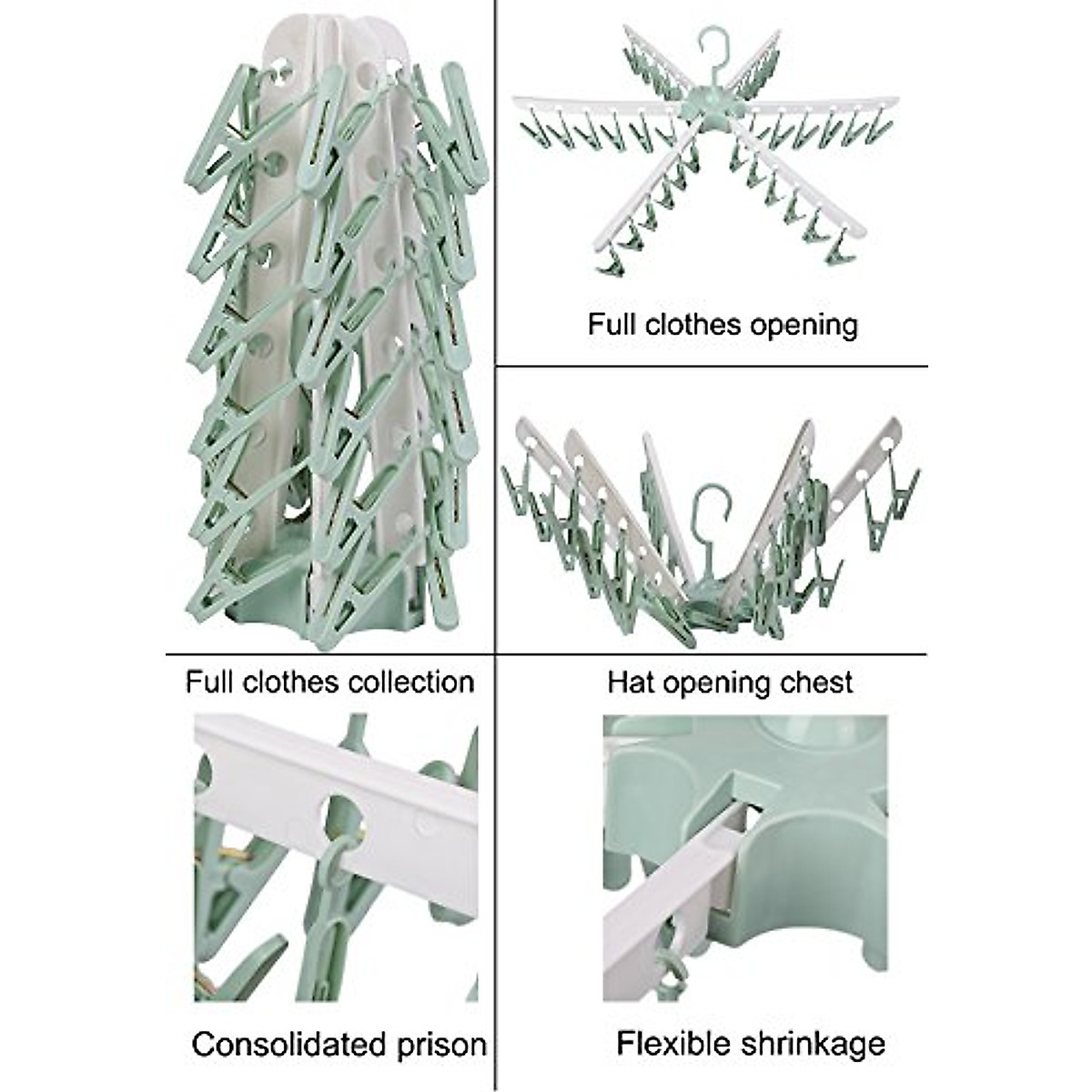 Full clothes opening

Full clothes collection

Hat opening chest

Consolidated prison

Flexible shrinkage