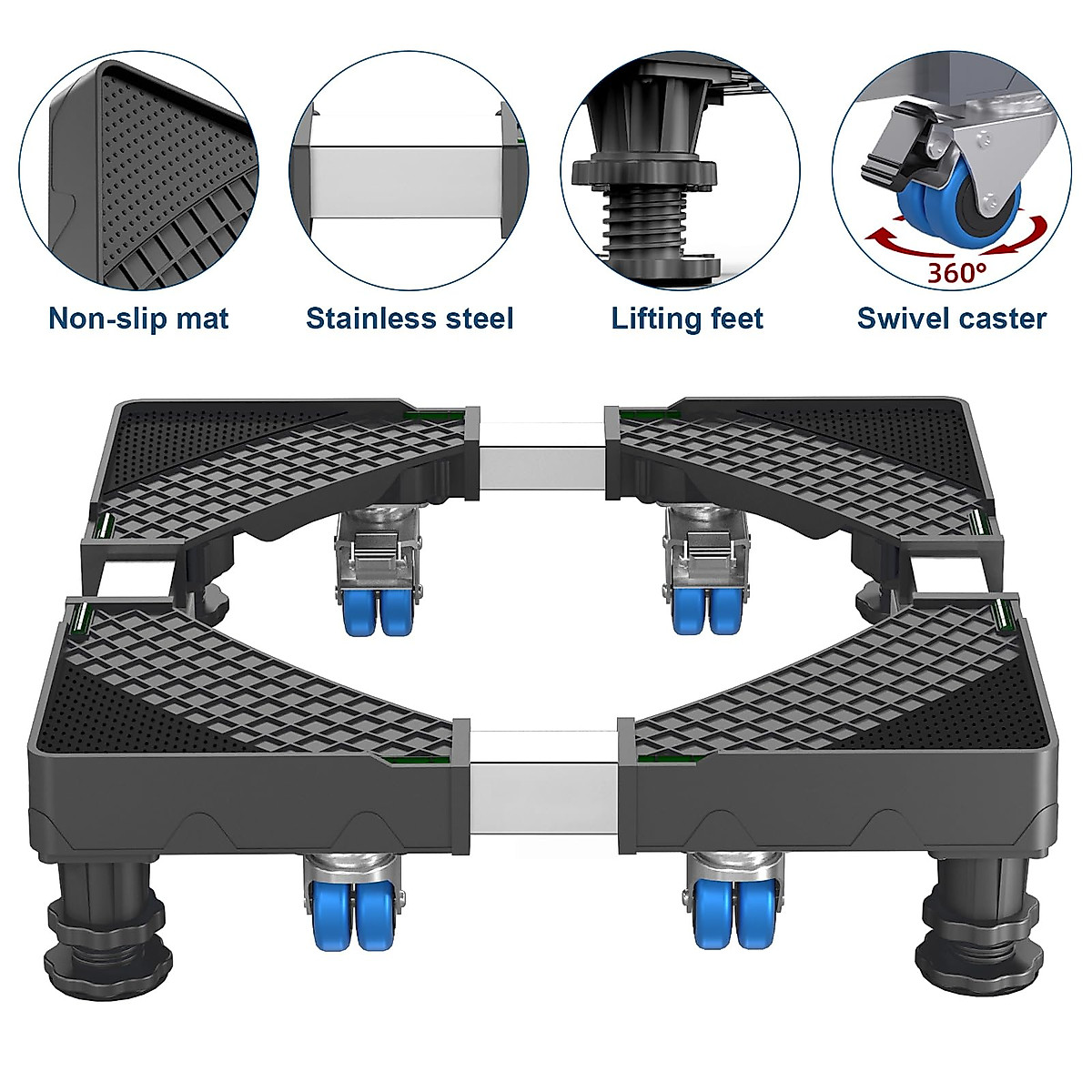 360°

Non-slip mat

Stainless steel

Lifting feet

Swivel caster