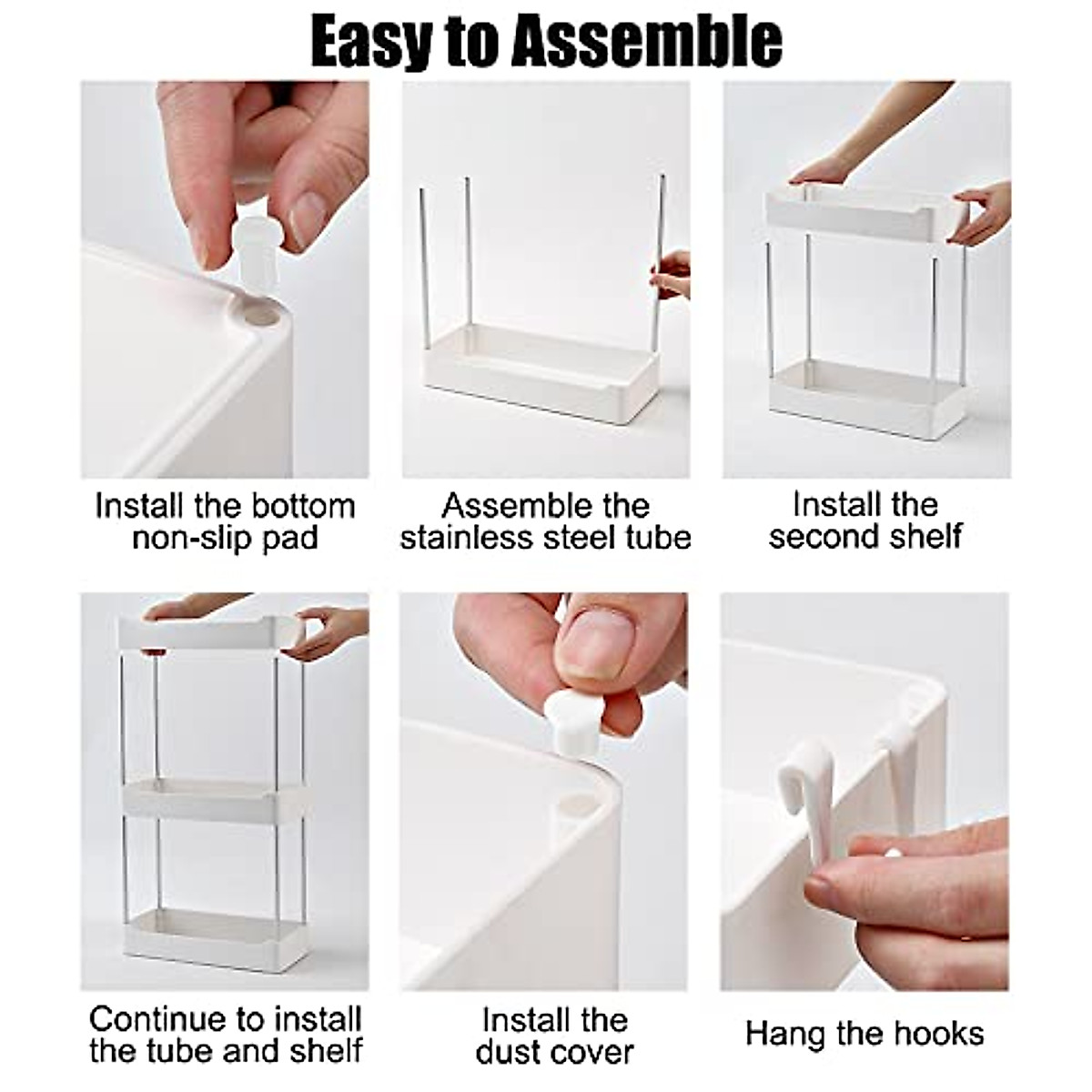 Easy to Assemble

Install the bottom non-slip pad

Assemble the stainless steel tube

Install the second shelf

Continue to install the tube and shelf

Install the dust cover

Hang the hooks