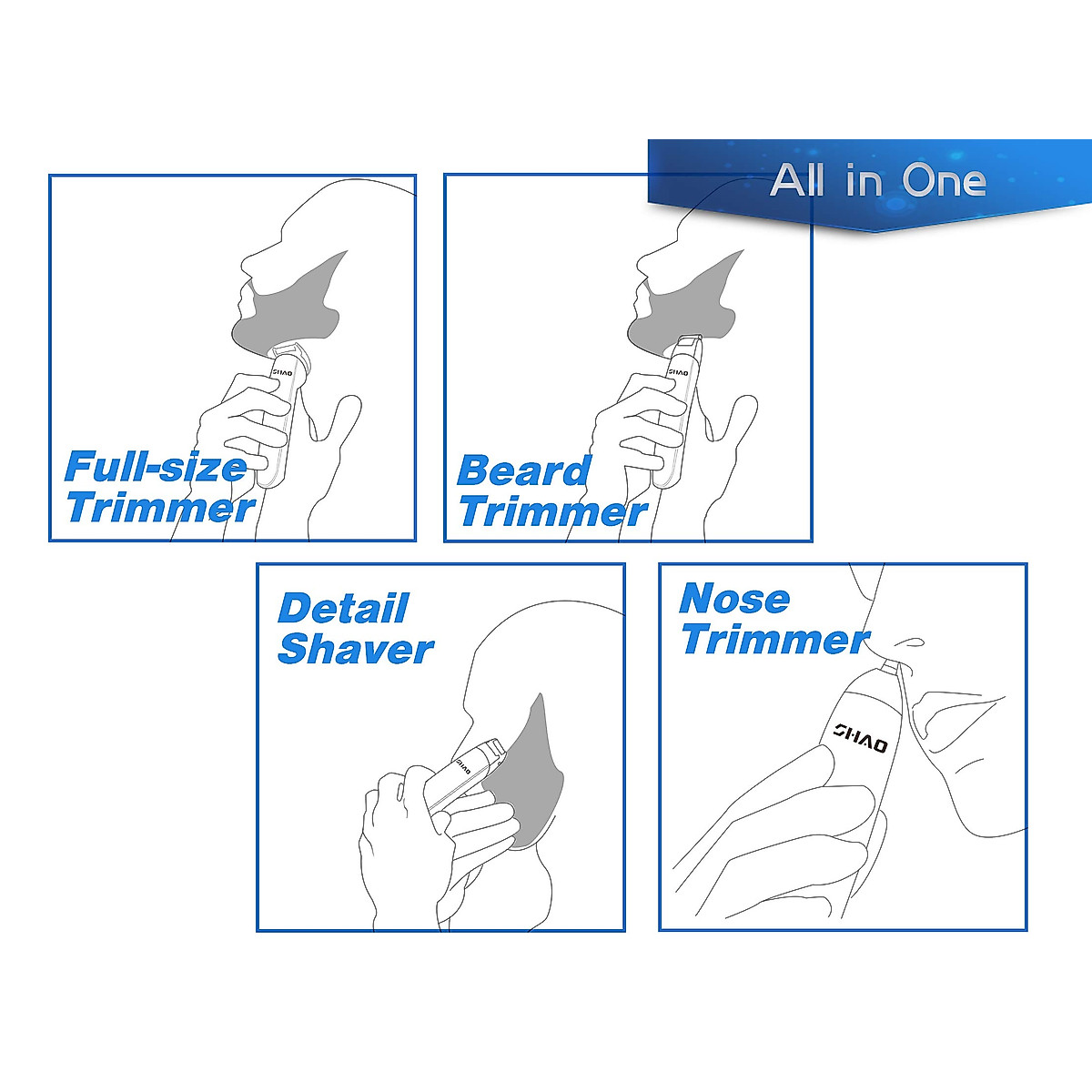 All in One

SHAO

Full-size Trimmer

SHAO

Beard Trimmer

Detail Shaver

SHAO

Nose Trimmer

SHAO