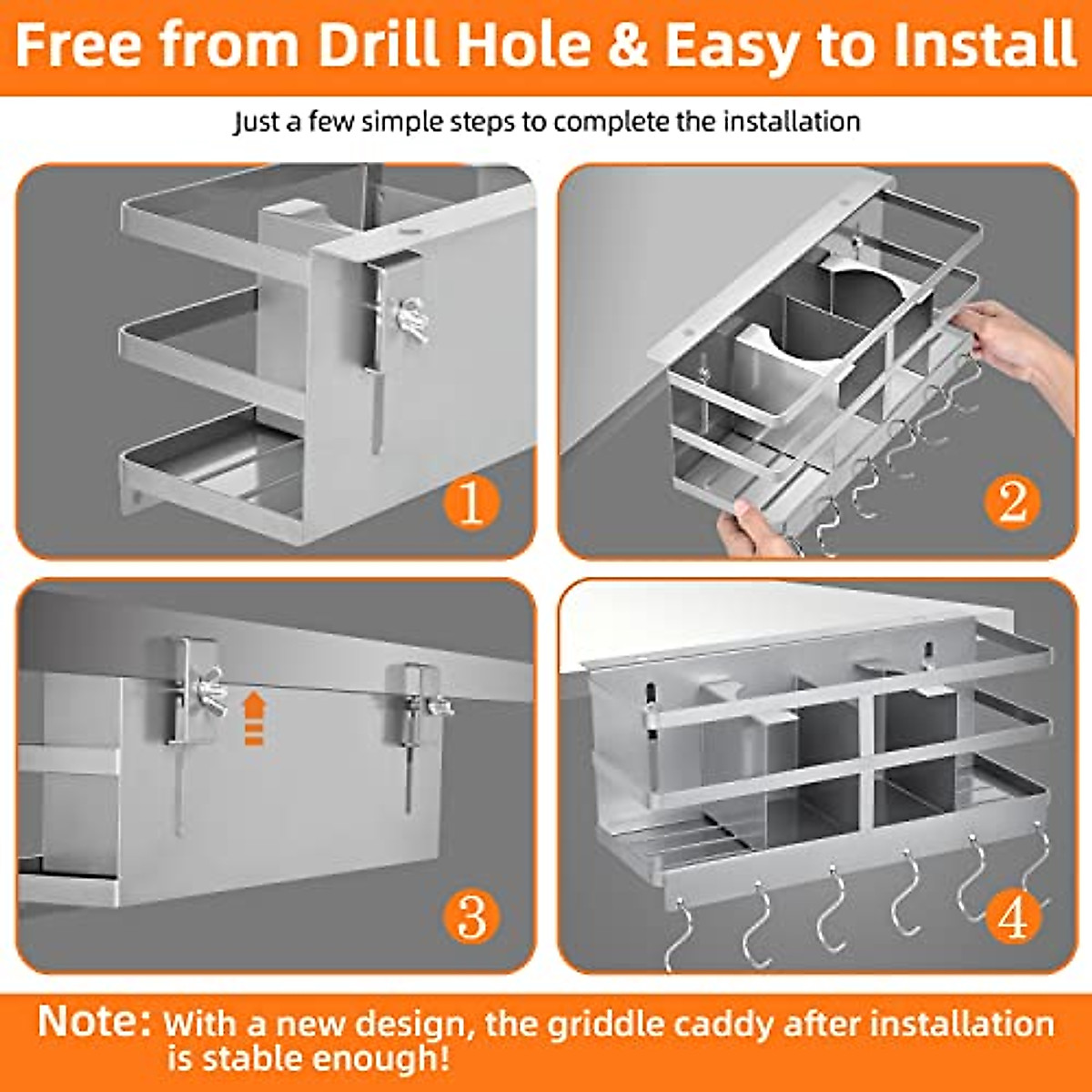 Free from Drill Hole & Easy to Install

Just a few simple steps to complete the installation

1

2

3

4

Note: With a new design, the griddle caddy after installation is stable enough!