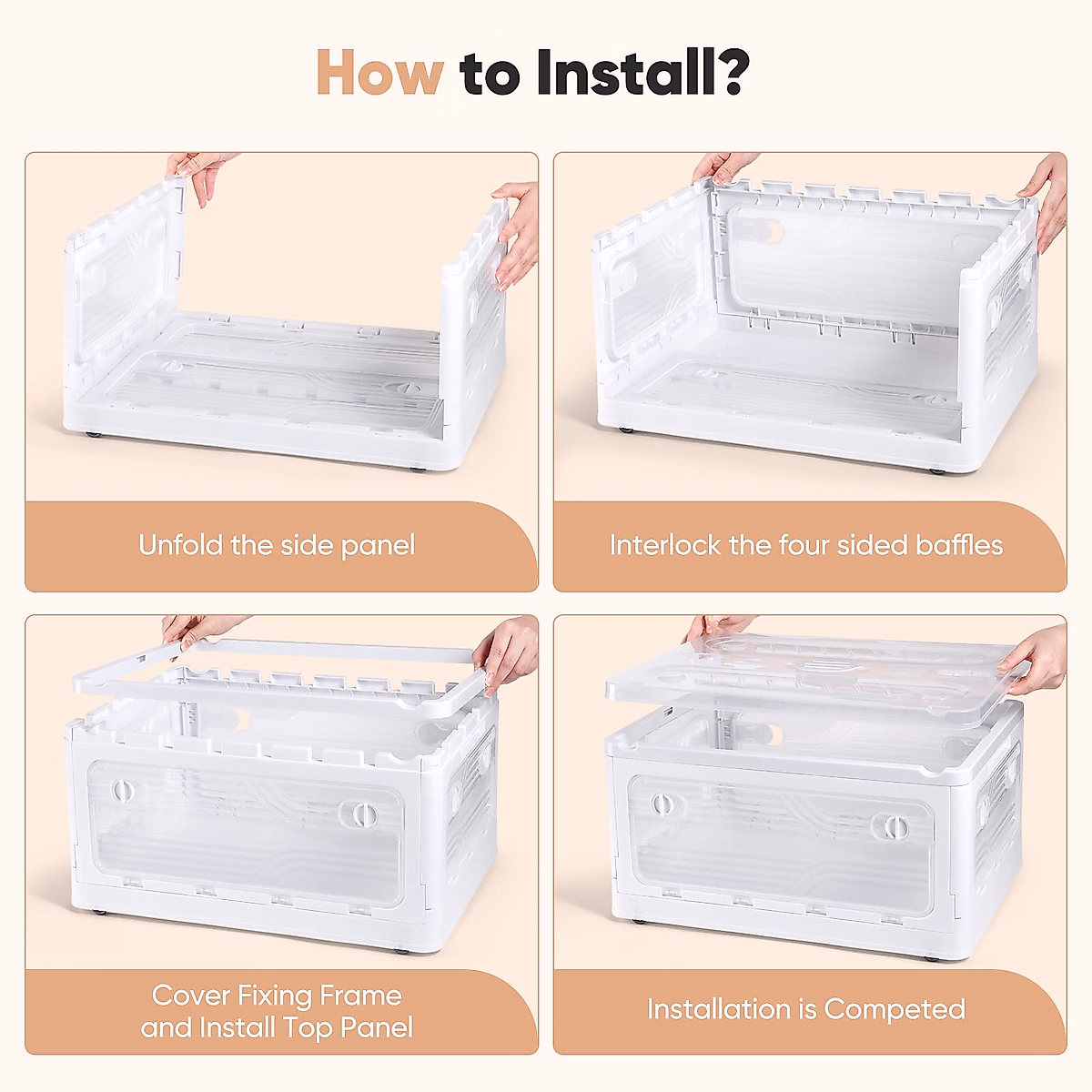 How to Install?

Unfold the side panel

Interlock the four sided baffles

Cover Fixing Frame and Install Top Panel

Installation is Competed