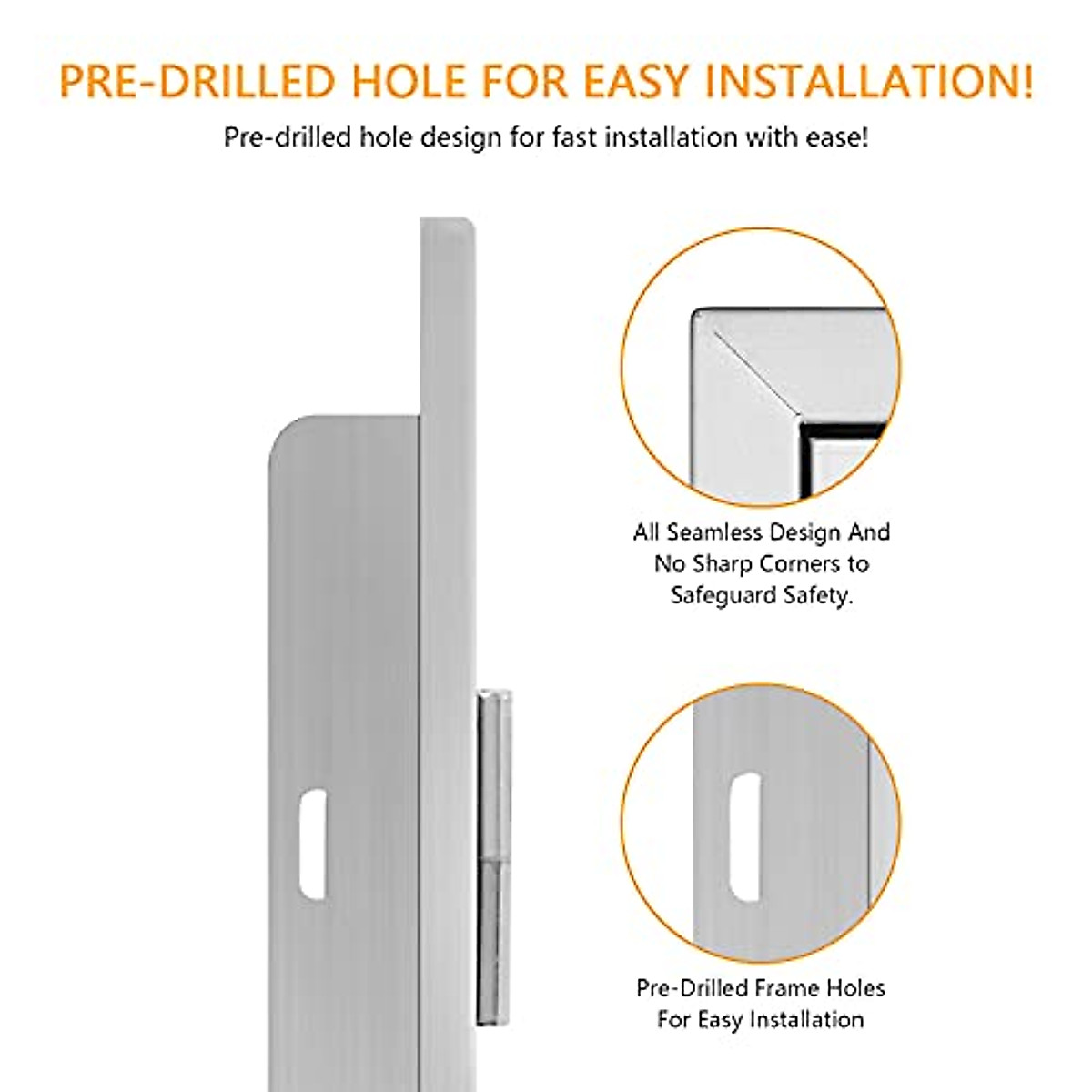 PRE-DRILLED HOLE FOR EASY INSTALLATION!

Pre-drilled hole design for fast installation with ease!

All Seamless Design And No Sharp Corners to Safeguard Safety.

Pre-Drilled Frame Holes For Easy Installation