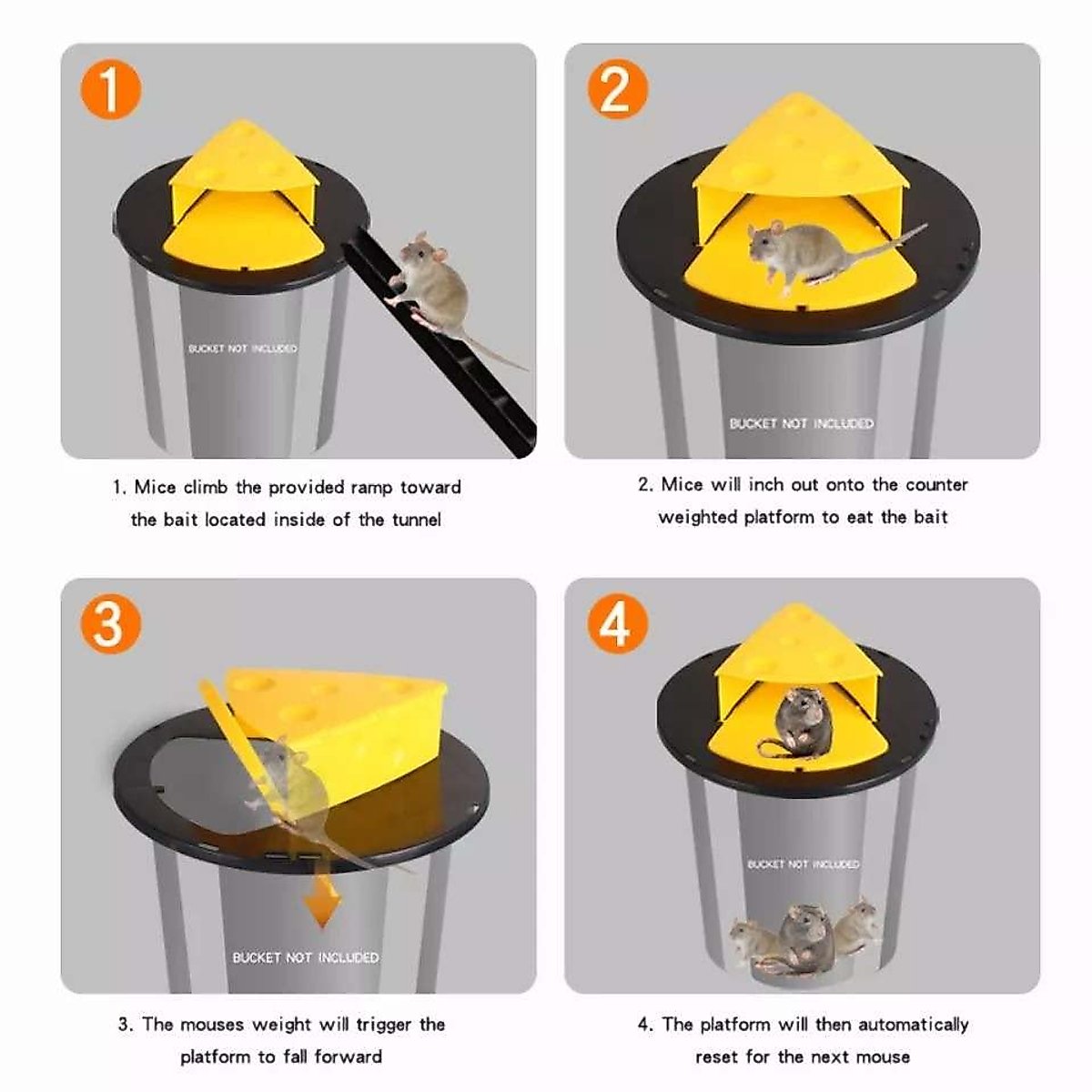 1

BUCKET NOT INCLUDED

1. Mice climb the provided ramp toward the bait located inside of the tunnel

2

BUCKET NOT INCLUDED

2. Mice will inch out onto the counter weighted platform to eat the bait

3

BUCKET NOT INCLUDED

3. The mouses weight will trigger the platform to fall forward

4

BUCKET NOT INCLUDED

4. The platform will then automatically reset for the next mouse