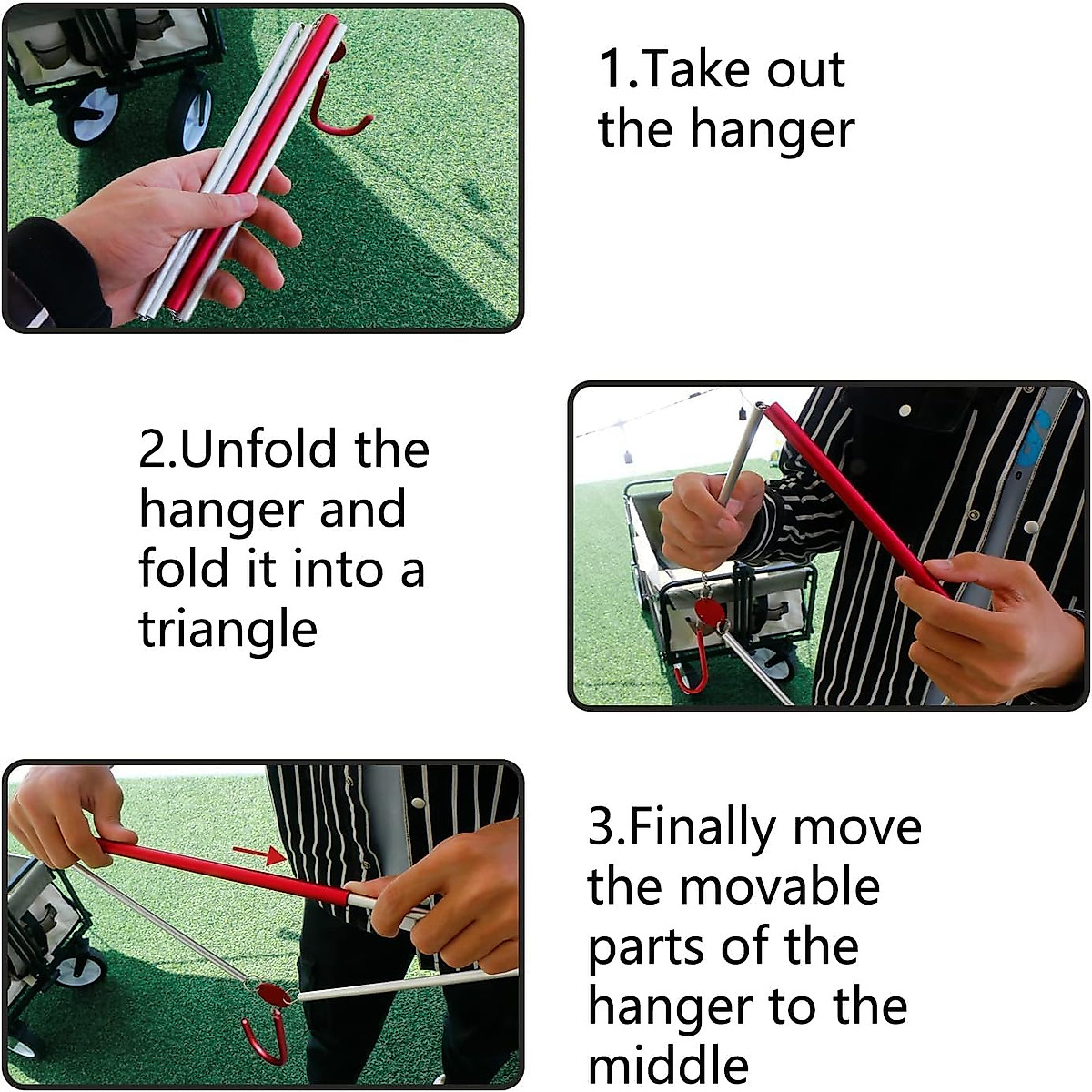 1.Take out the hanger

2.Unfold the hanger and fold it into a triangle

3.Finally move the movable parts of the hanger to the middle