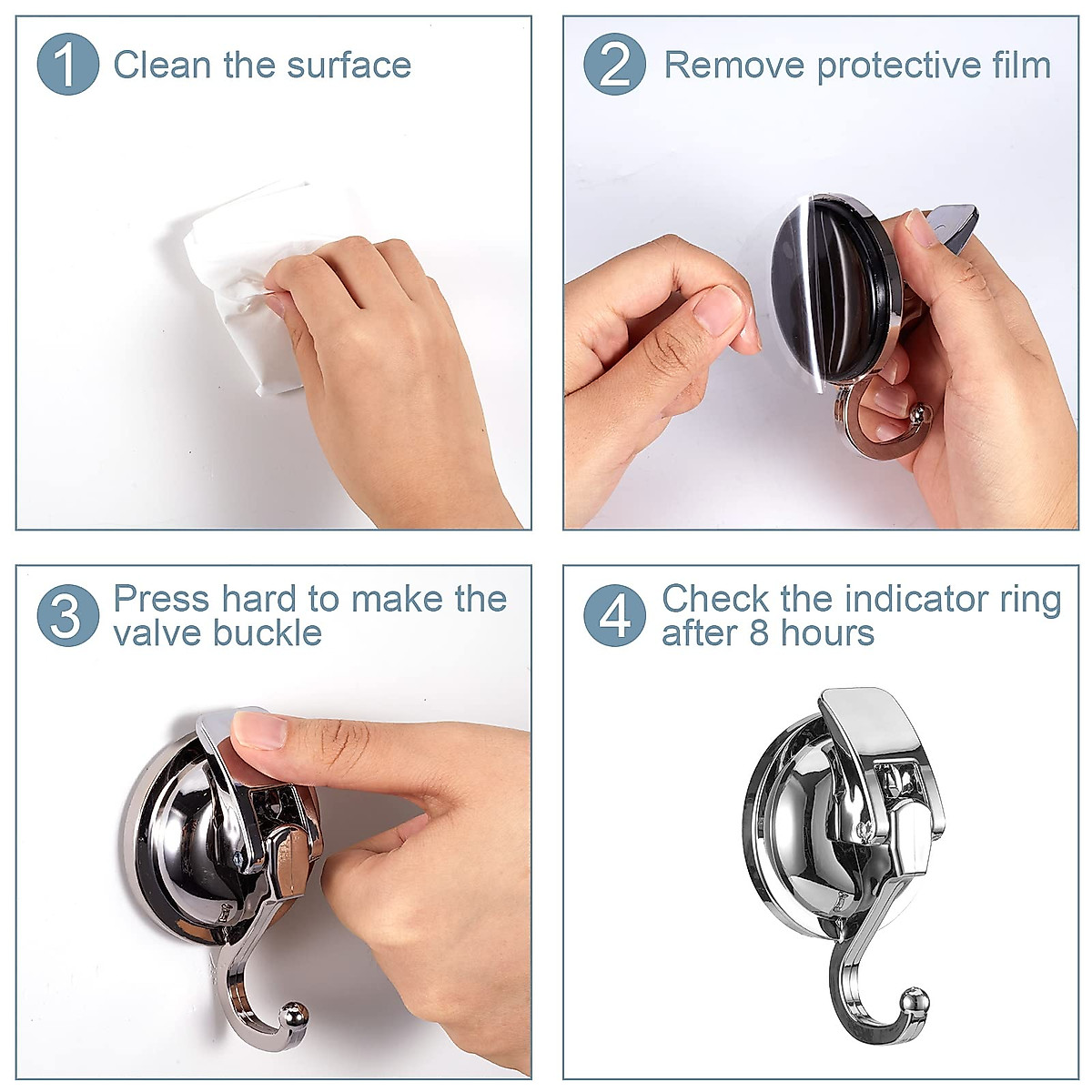 1 Clean the surface

2 Remove protective film

3 Press hard to make the valve buckle

4 Check the indicator ring after 8 hours