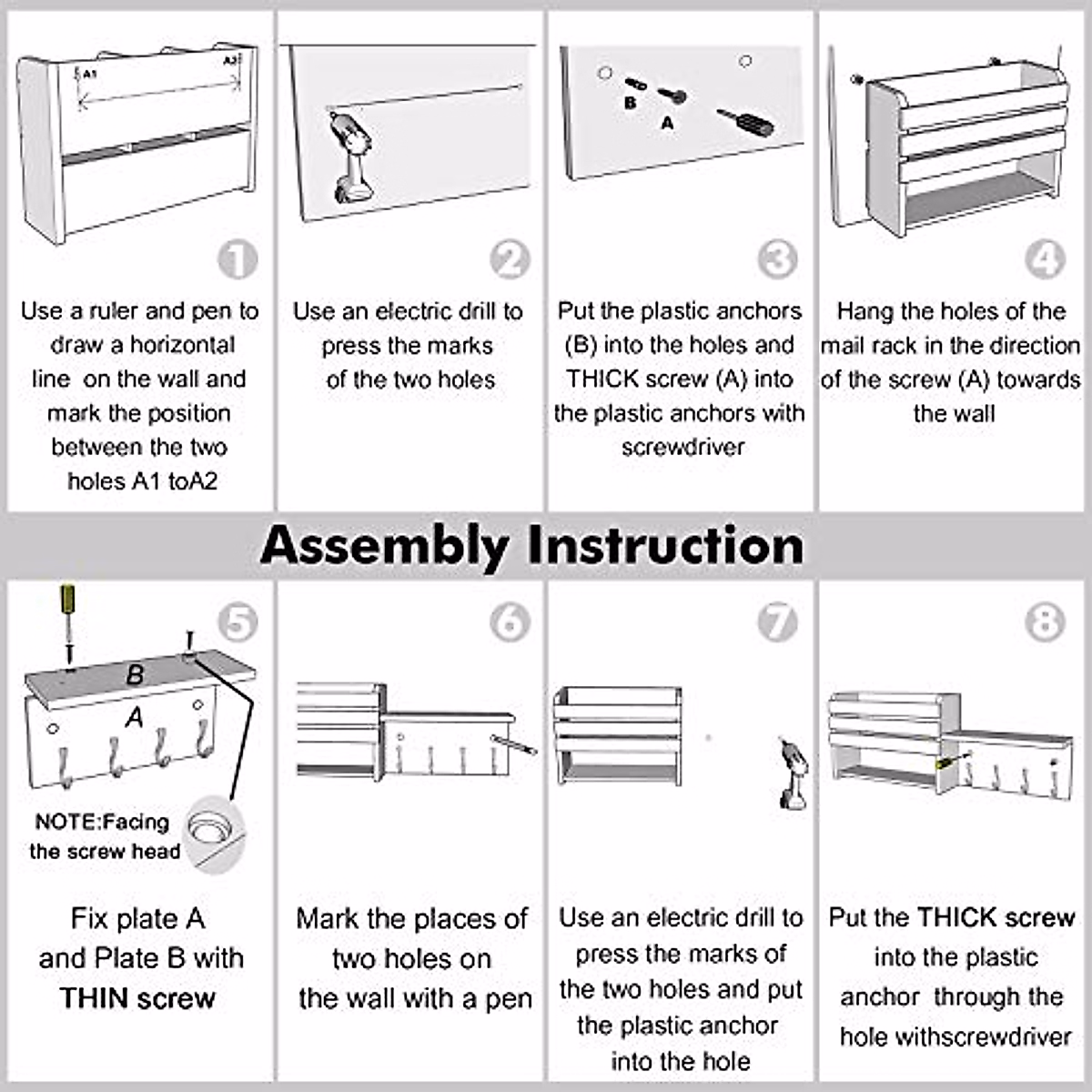 A1 A2

1

Use a ruler and pen to draw a horizontal line on the wall and mark the position between the two holes A1 toA2

2

Use an electric drill to press the marks of the two holes

B A

3

Put the plastic anchors (B) into the holes and THICK screw (A) into the plastic anchors with screwdriver

4

Hang the holes of the mail rack in the direction of the screw (A) towards the wall

Assembly Instruction

5

B

A

NOTE:Facing the screw head

Fix plate A and Plate B with THIN screw

6

Mark the places of two holes on the wall with a pen

7

Use an electric drill to press the marks of the two holes and put the plastic anchor into the hole

8

Put the THICK screw into the plastic anchor through the hole withscrewdriver