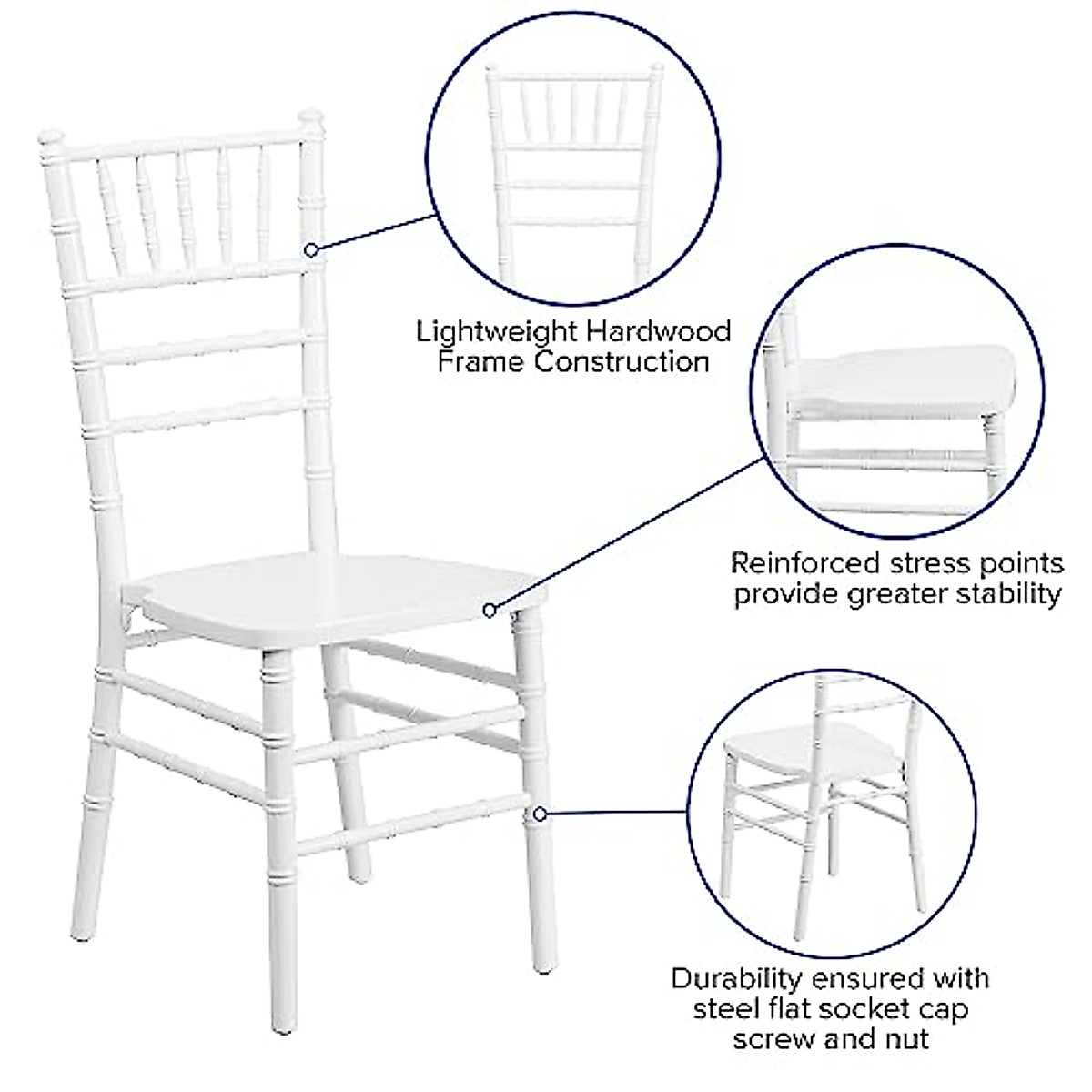 Lightweight Hardwood Frame Construction

Reinforced stress points provide greater stability

Durability ensured with steel flat socket cap screw and nut