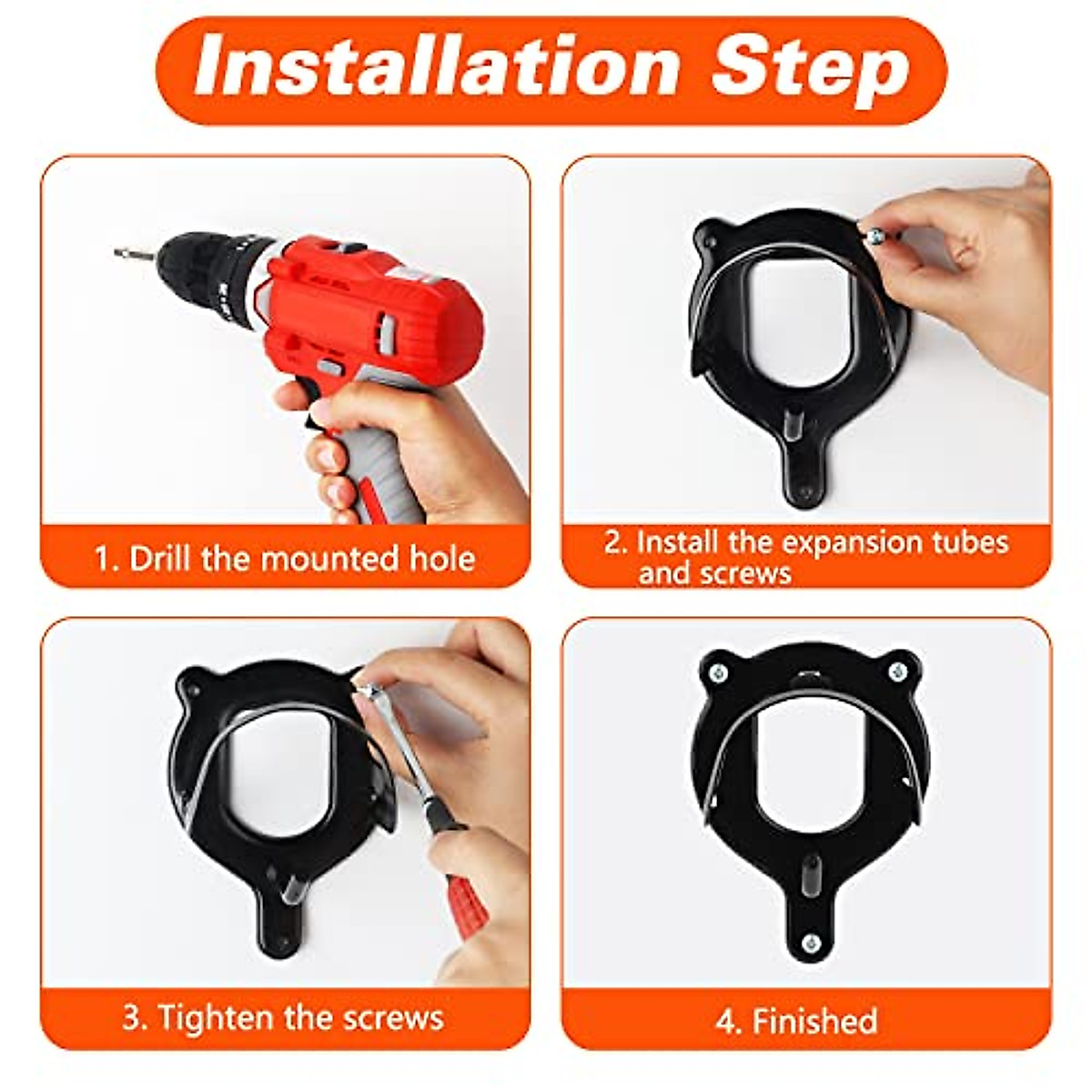 Installation Step

1. Drill the mounted hole

2. Install the expansion tubes and screws

3. Tighten the screws

4. Finished