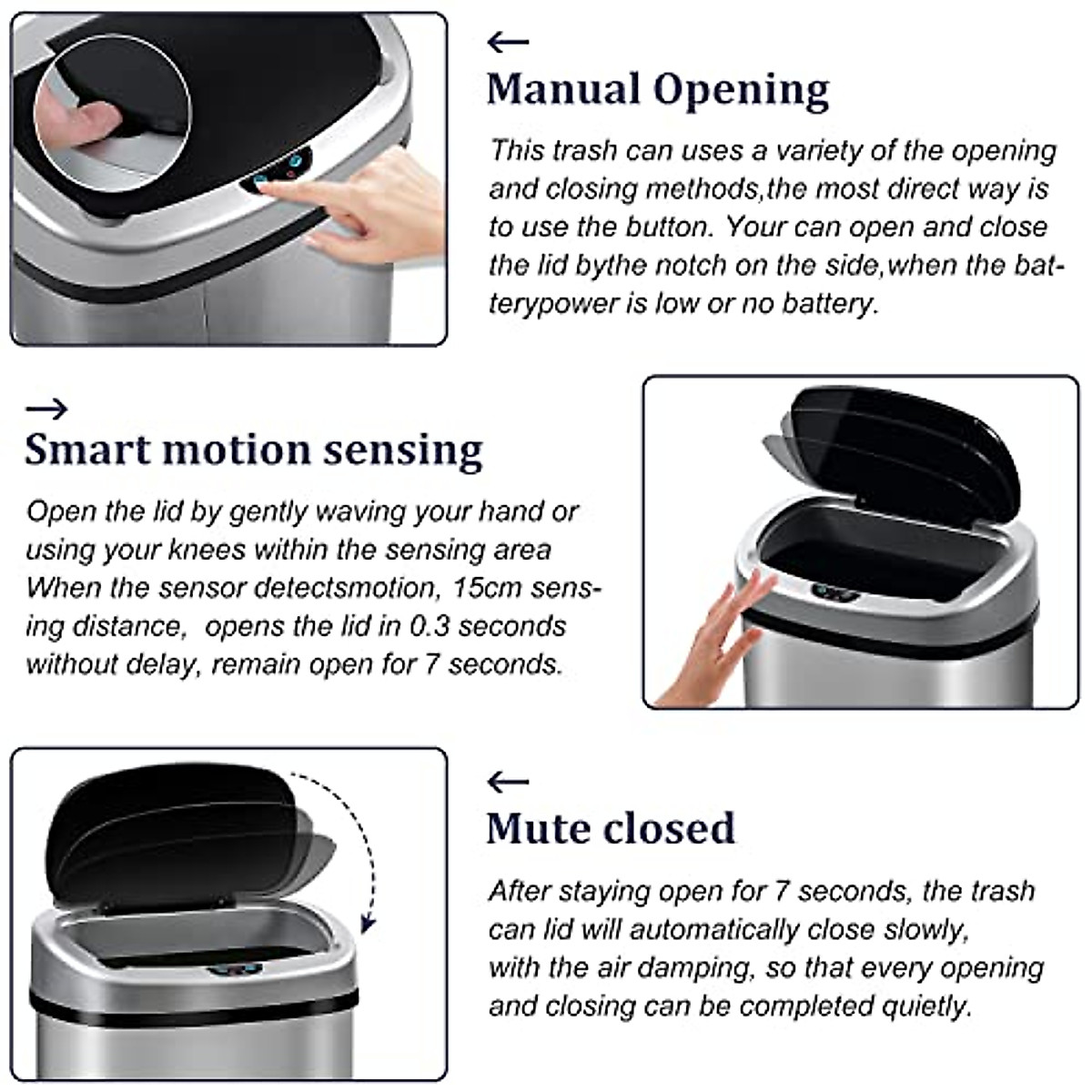 ←

Manual Opening

This trash can uses a variety of the opening and closing methods,the most direct way is to use the button. Your can open and close the lid bythe notch on the side,when the batterypower is low or no battery.

→

Smart motion sensing

Open the lid by gently waving your hand or using your knees within the sensing area When the sensor detectsmotion, 15cm sensing distance, opens the lid in 0.3 seconds without delay, remain open for 7 seconds.

←

Mute closed

After staying open for 7 seconds, the trash can lid will automatically close slowly, with the air damping, so that every opening and closing can be completed quietly.