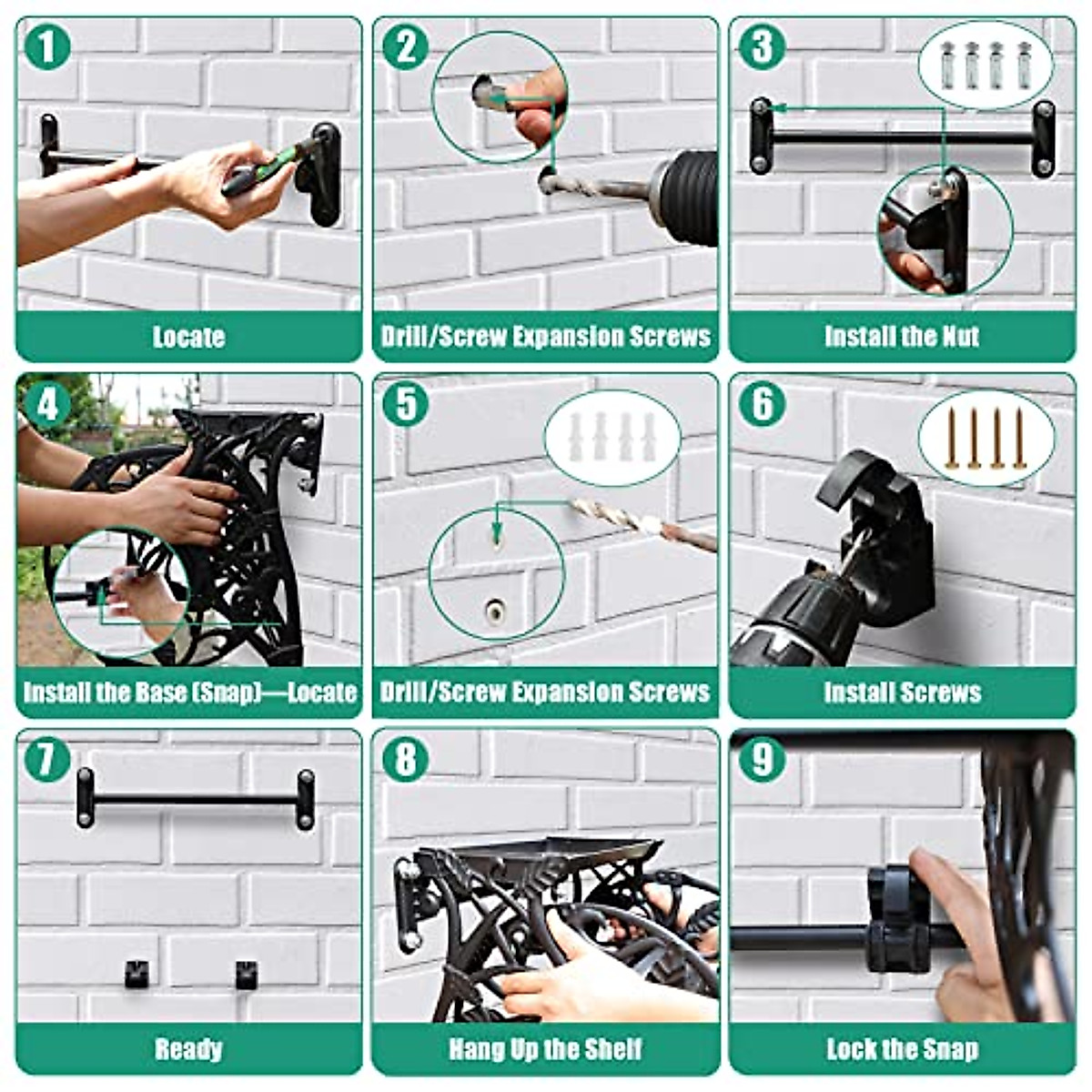 1
Locate

2
Drill/Screw Expansion Screws

3
Install the Nut

4
Install the Base (Snap)—Locate

5
Drill/Screw Expansion Screws

6
Install Screws

7
Ready

8
Hang Up the Shelf

9
Lock the Snap