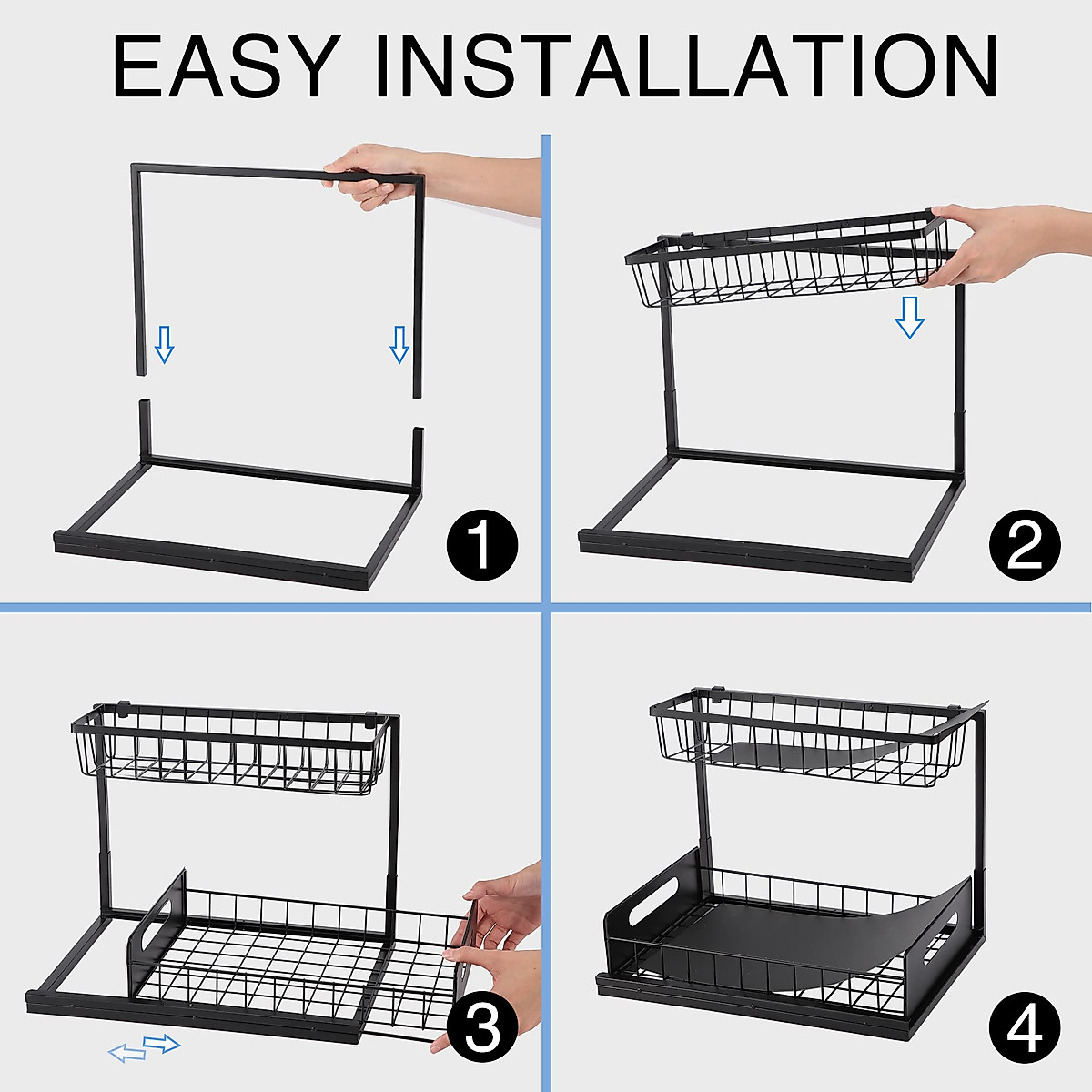 EASY INSTALLATION

1

2

3

4