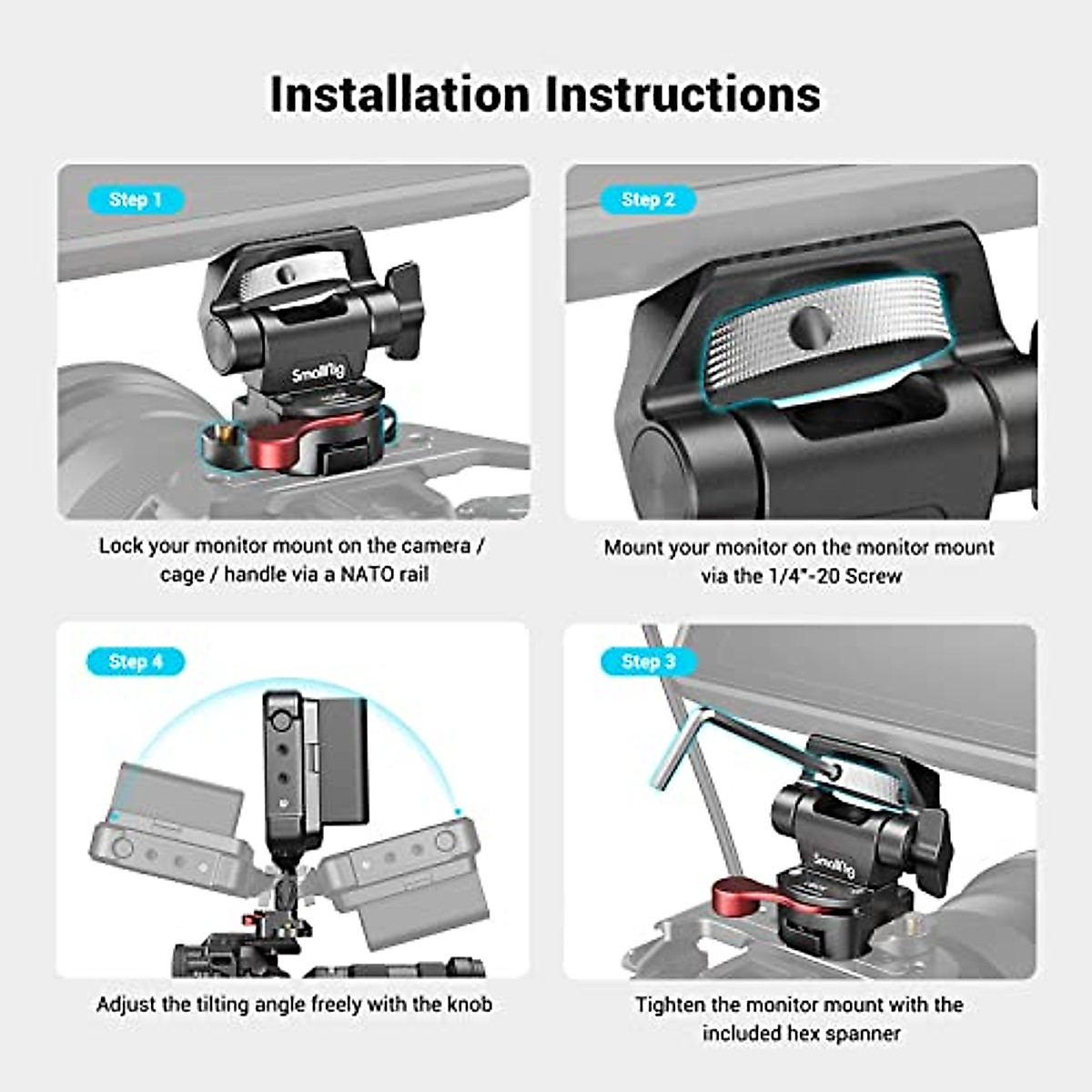 Installation Instructions

Step 1

SmallRig

Lock your monitor mount on the camera / cage / handle via a NATO rail

Step 2

Mount your monitor on the monitor mount via the 1/4"-20 Screw

Step 4

Adjust the tilting angle freely with the knob

Step 3

SmallRig

Tighten the monitor mount with the included hex spanner