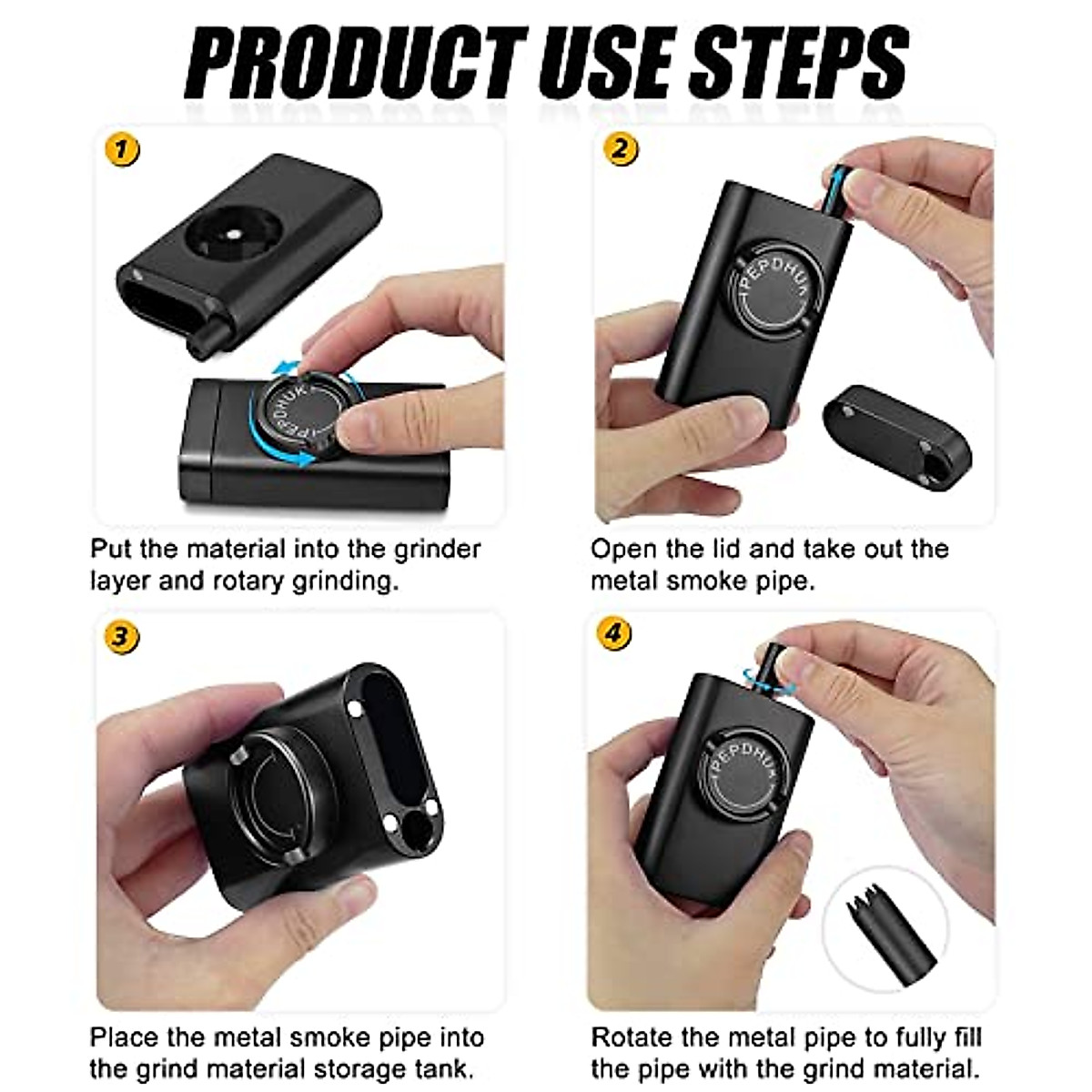 PRODUCT USE STEPS

1

PEPDHUK

Put the material into the grinder layer and rotary grinding.

2

PEPDHUK

Open the lid and take out the metal smoke pipe.

3

Place the metal smoke pipe into the grind material storage tank.

4

PEPDHUK

Rotate the metal pipe to fully fill the pipe with the grind material.