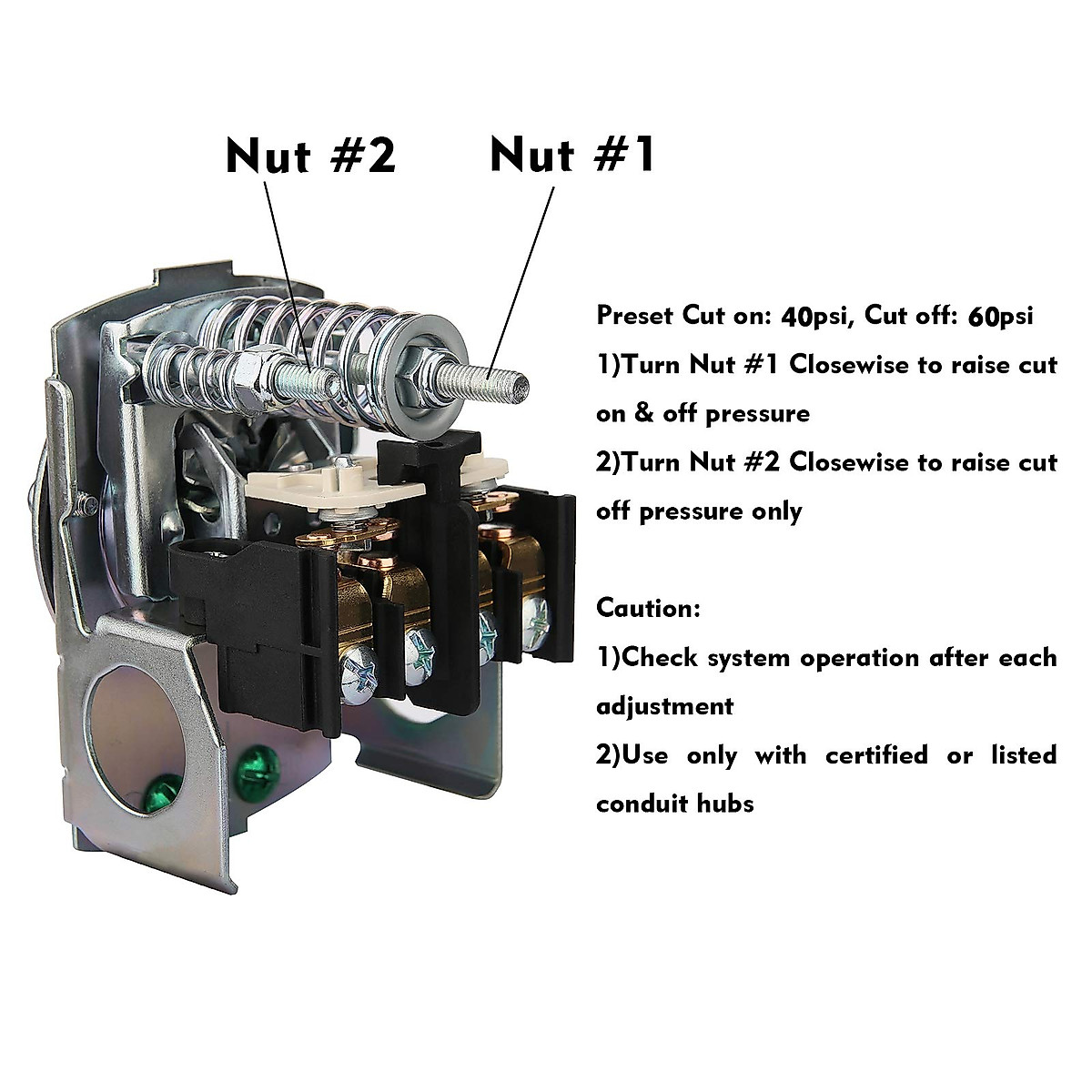 Nut #2

Nut #1

Preset Cut on: 40psi, Cut off: 60psi

1)Turn Nut #1 Closewise to raise cut on & off pressure

2)Turn Nut #2 Closewise to raise cut off pressure only

Caution:

1)Check system operation after each adjustment

2)Use only with certified or listed conduit hubs