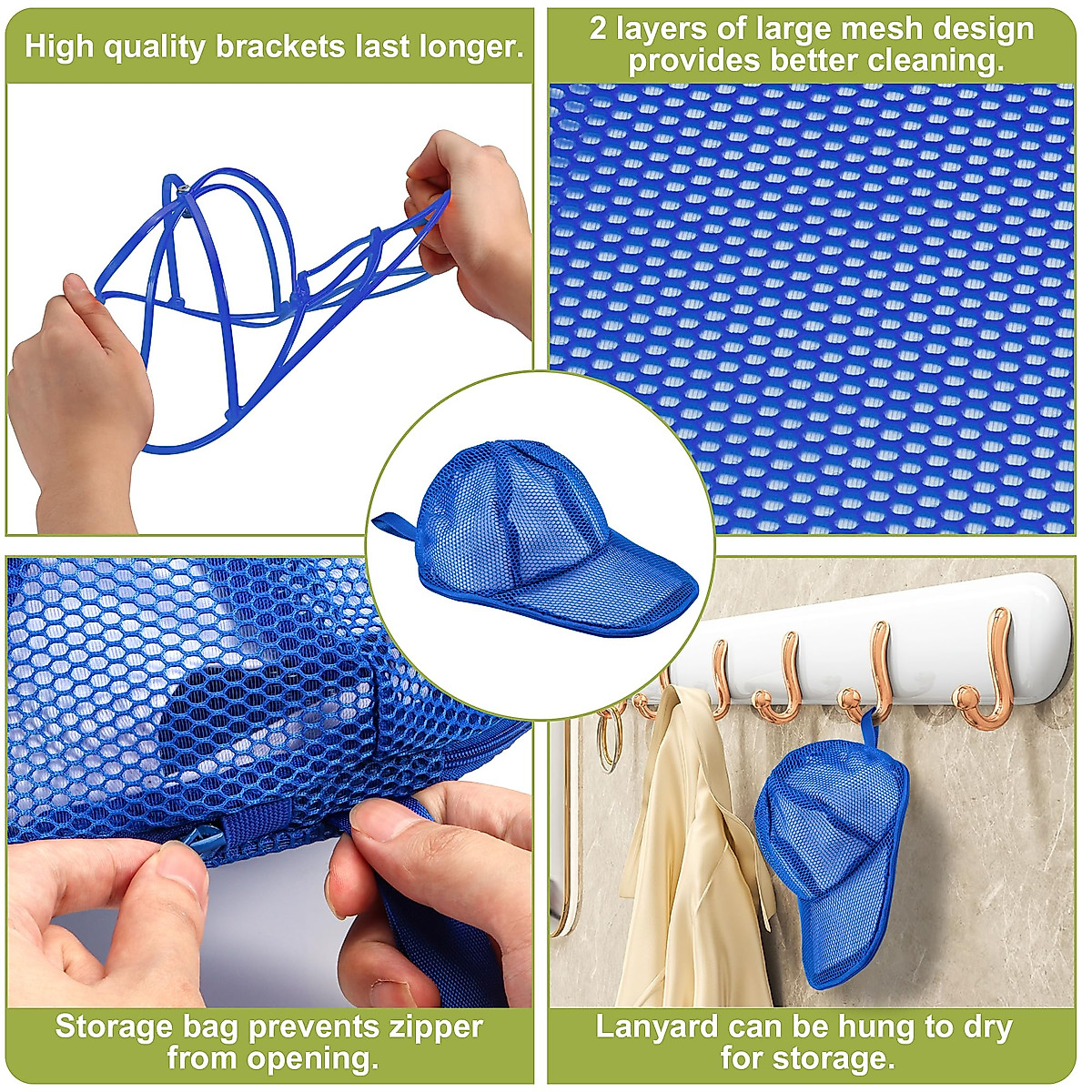 High quality brackets last longer.

2 layers of large mesh design provides better cleaning.

Storage bag prevents zipper from opening.

Lanyard can be hung to dry for storage.