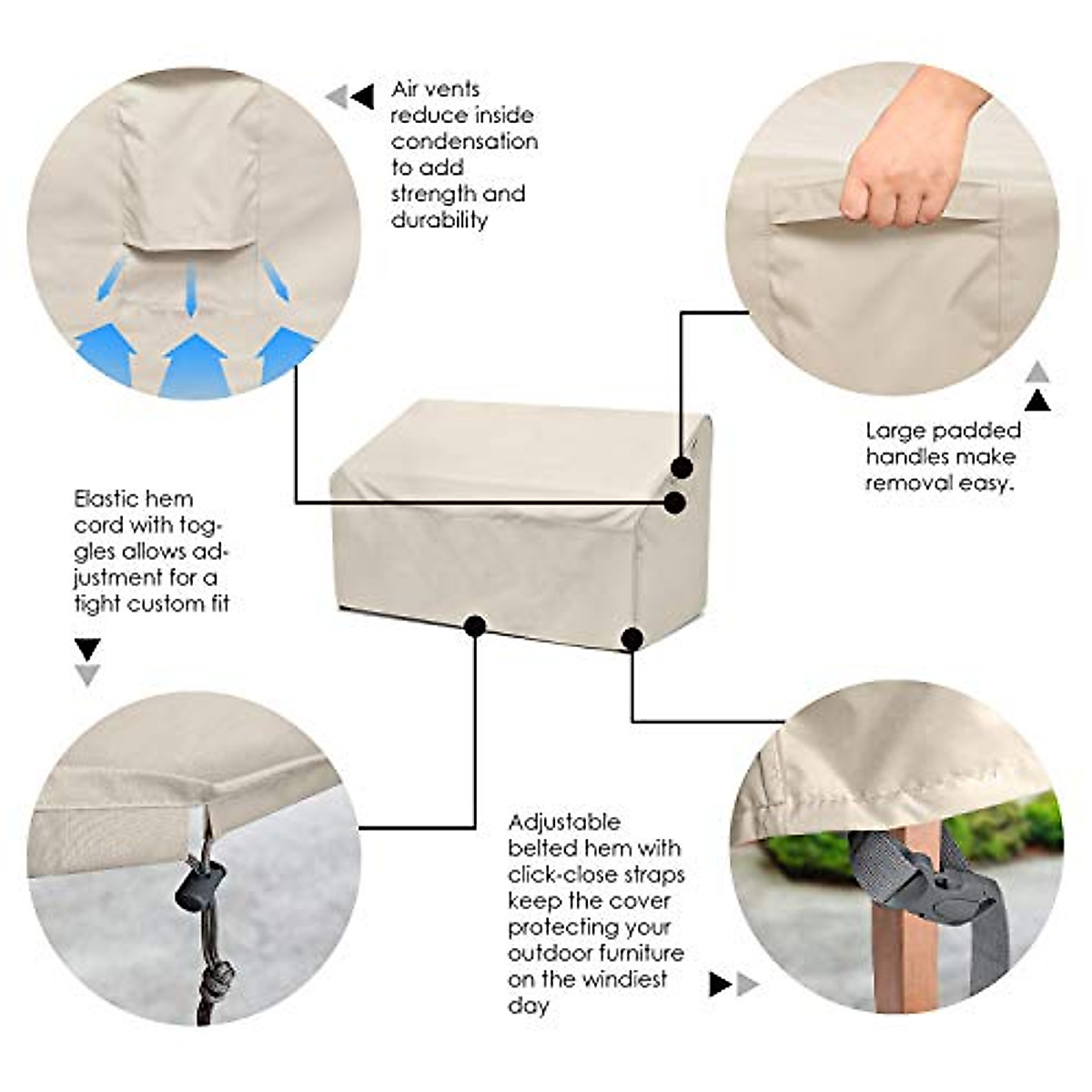 Air vents reduce inside condensation to add strength and durability

Large padded handles make removal easy.

Elastic hem cord with toggles allows adjustment for a tight custom fit

Adjustable belted hem with click-close straps keep the cover protecting your outdoor furniture on the windiest day