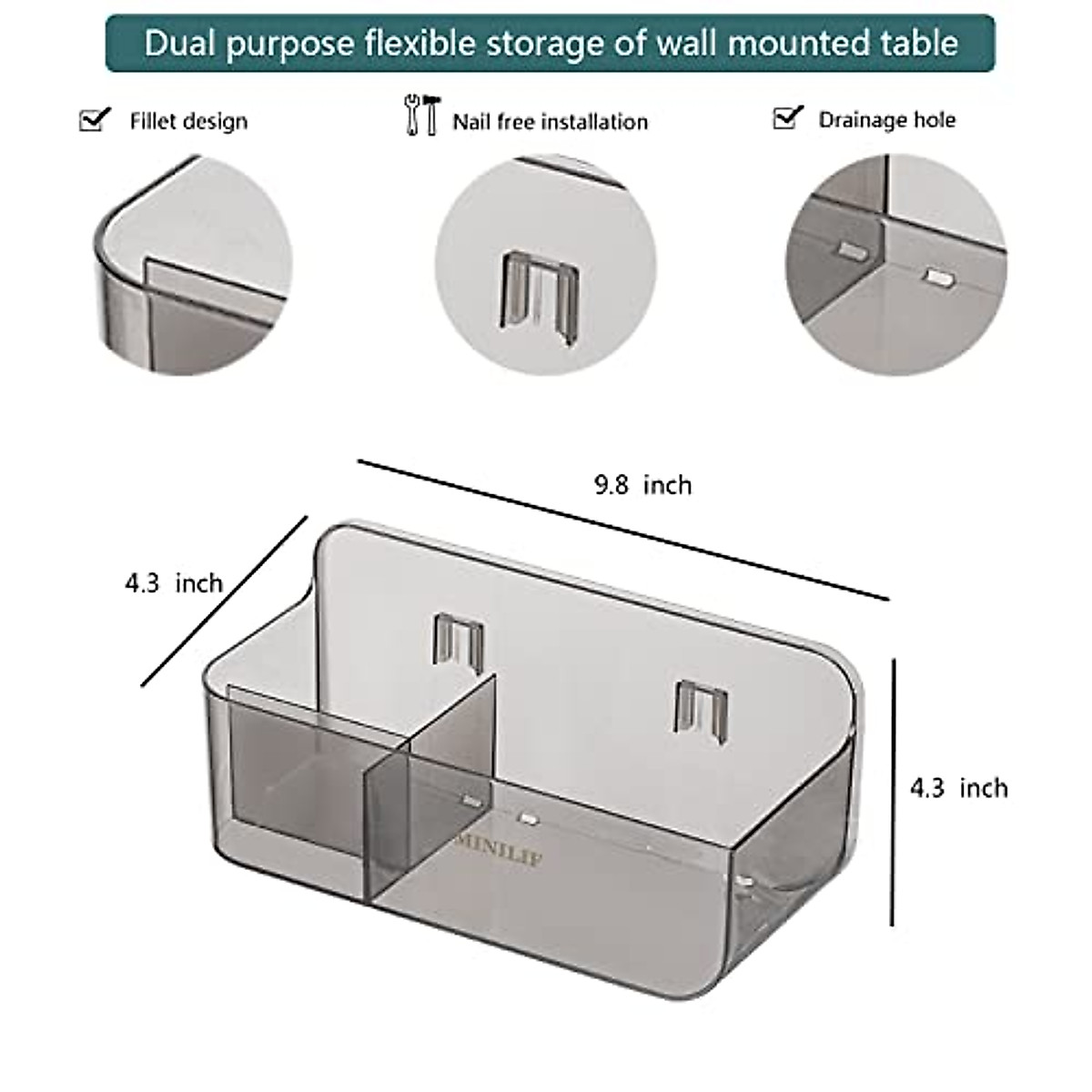 Dual purpose flexible storage of wall mounted table

Fillet design

Nail free installation

Drainage hole

9.8 inch

4.3 inch

4.3 inch

MINILIF