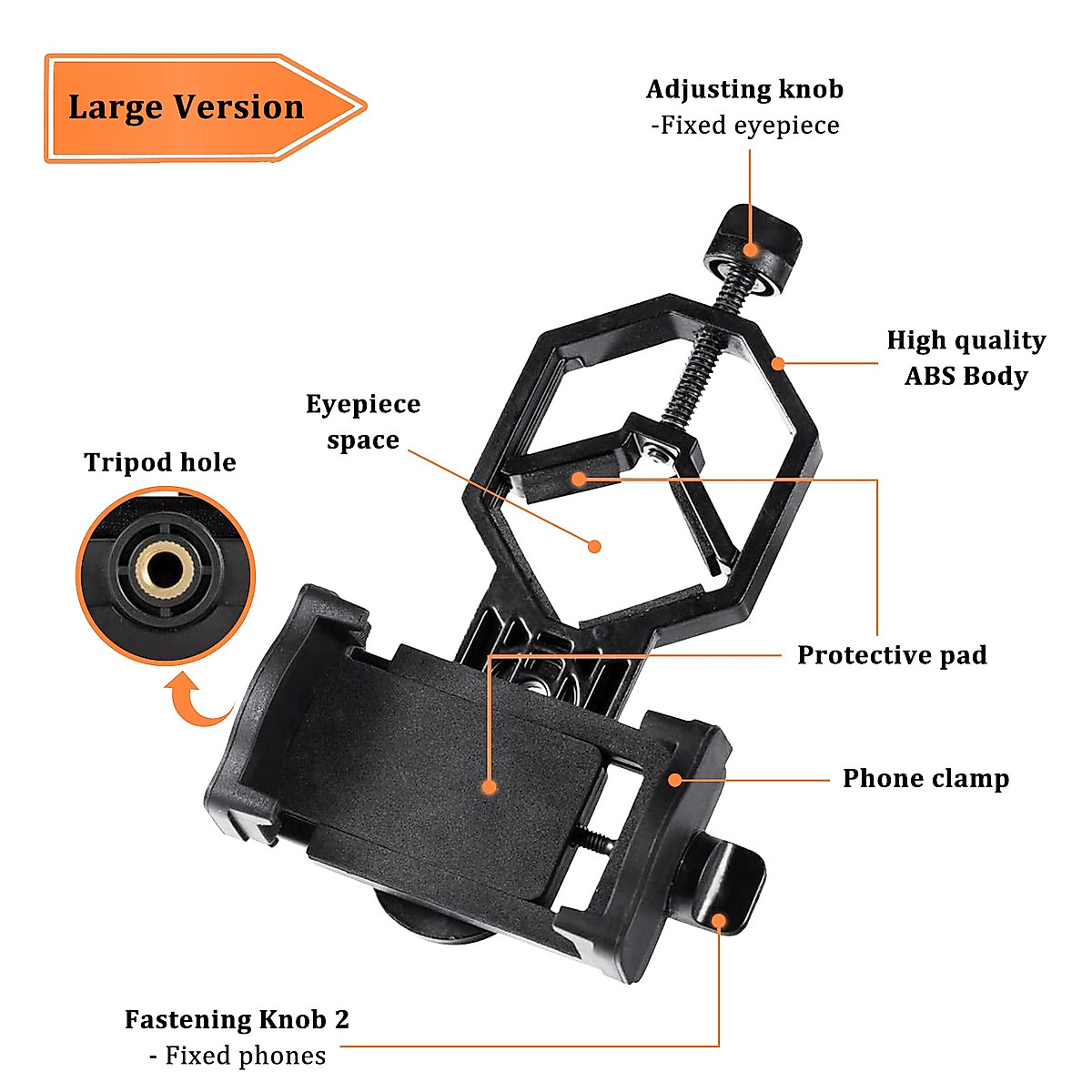 Large Version

Adjusting knob
-Fixed eyepiece

High quality
ABS Body

Eyepiece
space

Tripod hole

Protective pad

Phone clamp

Fastening Knob 2
- Fixed phones