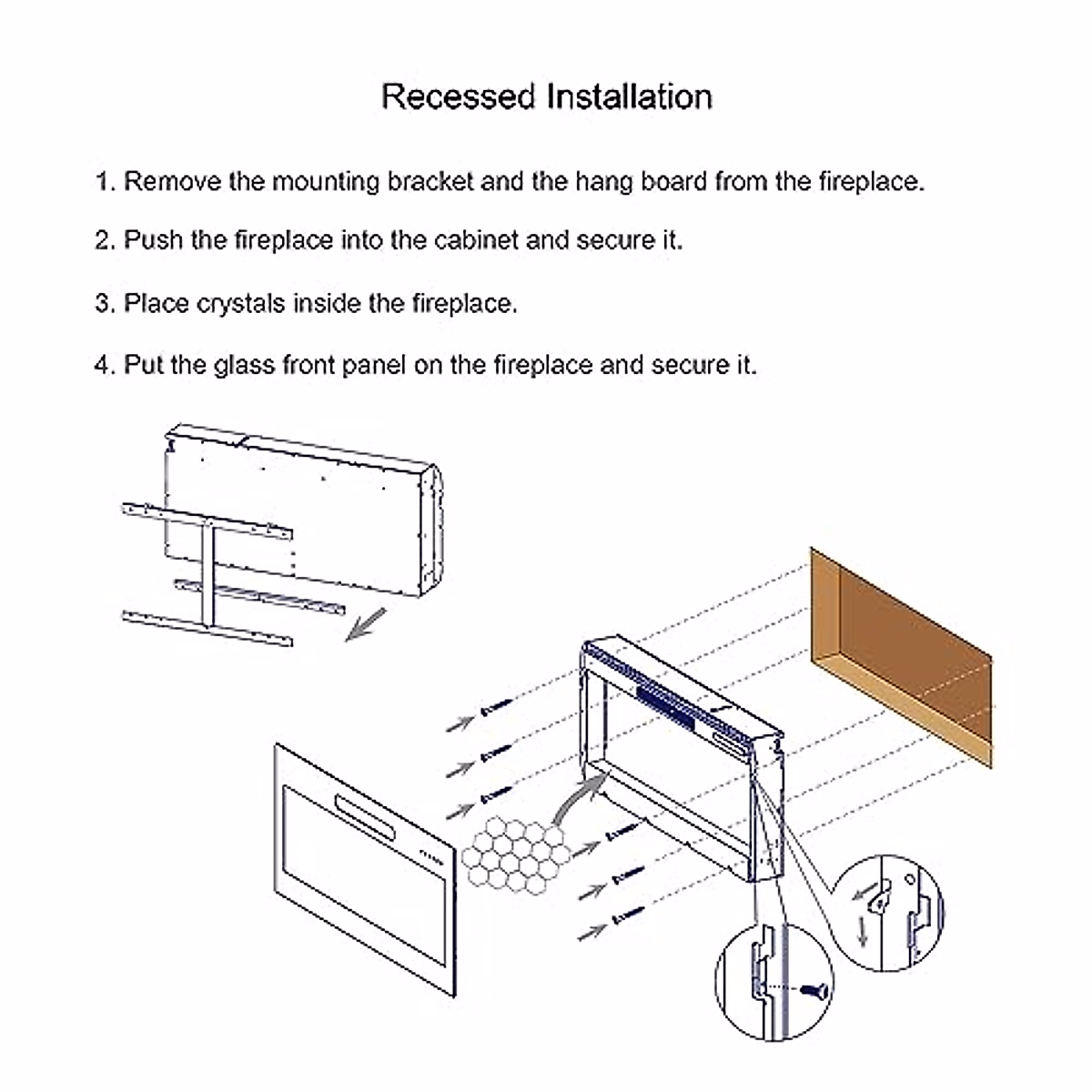 Recessed Installation

1. Remove the mounting bracket and the hang board from the fireplace.

2. Push the fireplace into the cabinet and secure it.

3. Place crystals inside the fireplace.

4. Put the glass front panel on the fireplace and secure it.