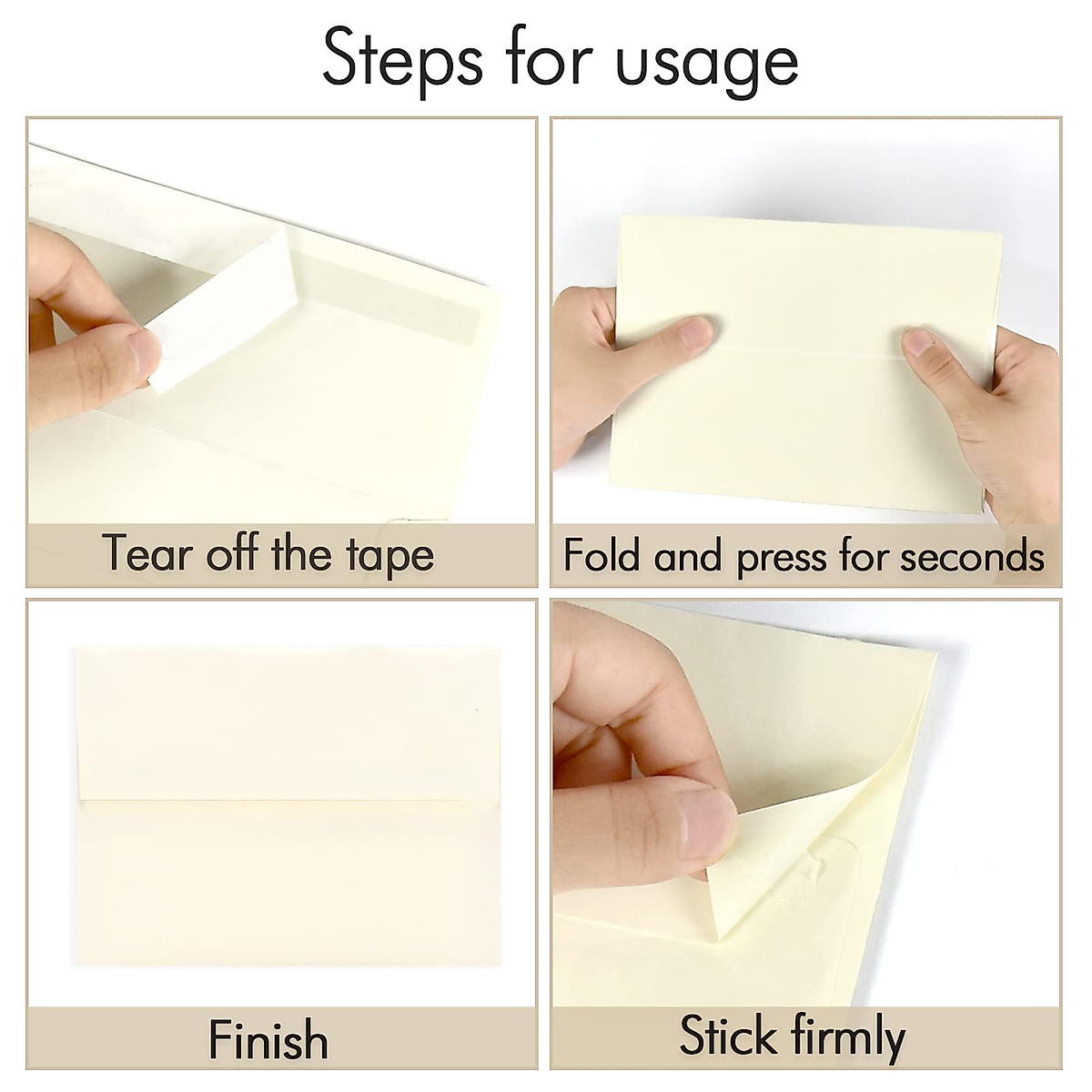 Steps for usage

Tear off the tape

Fold and press for seconds

Finish

Stick firmly