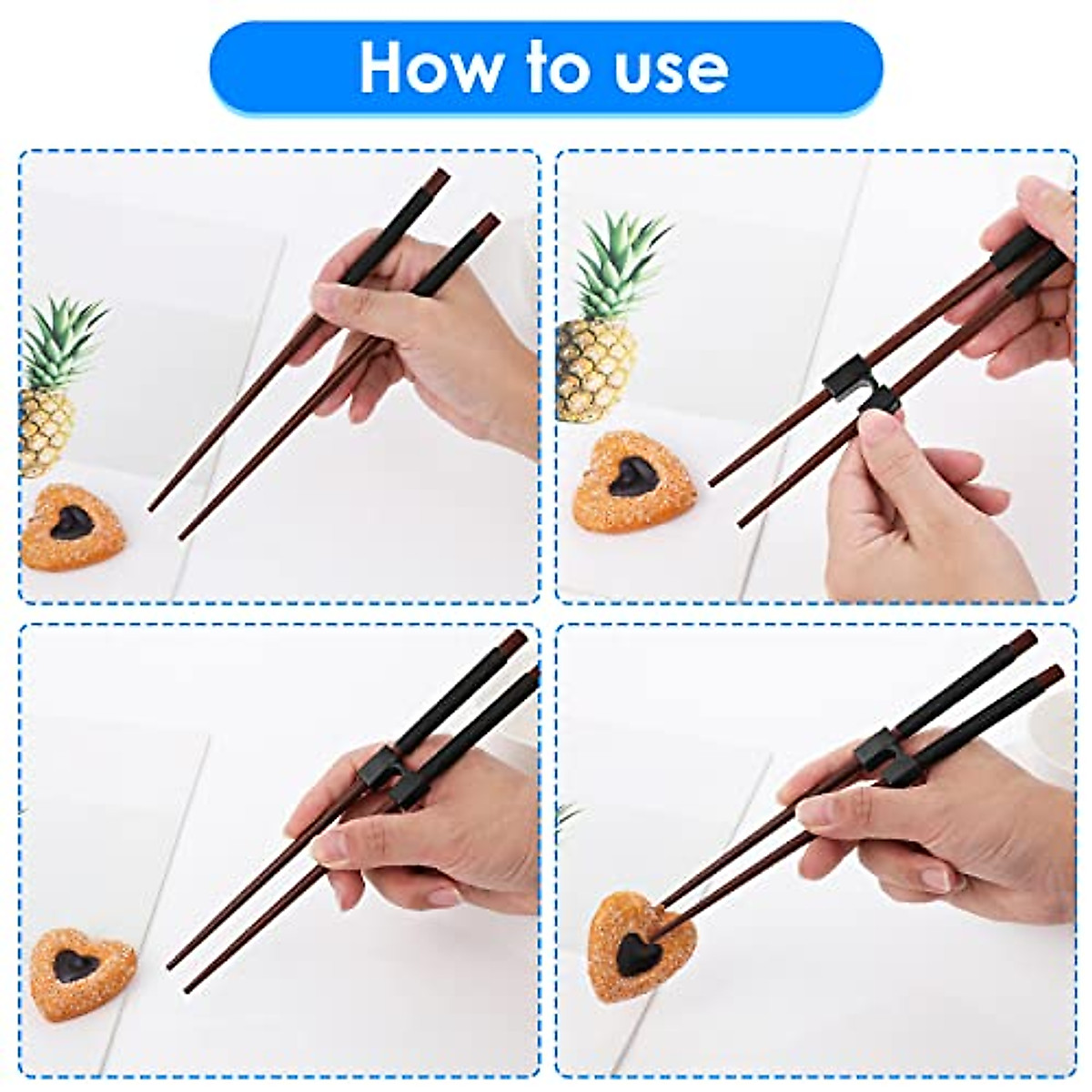 How to use