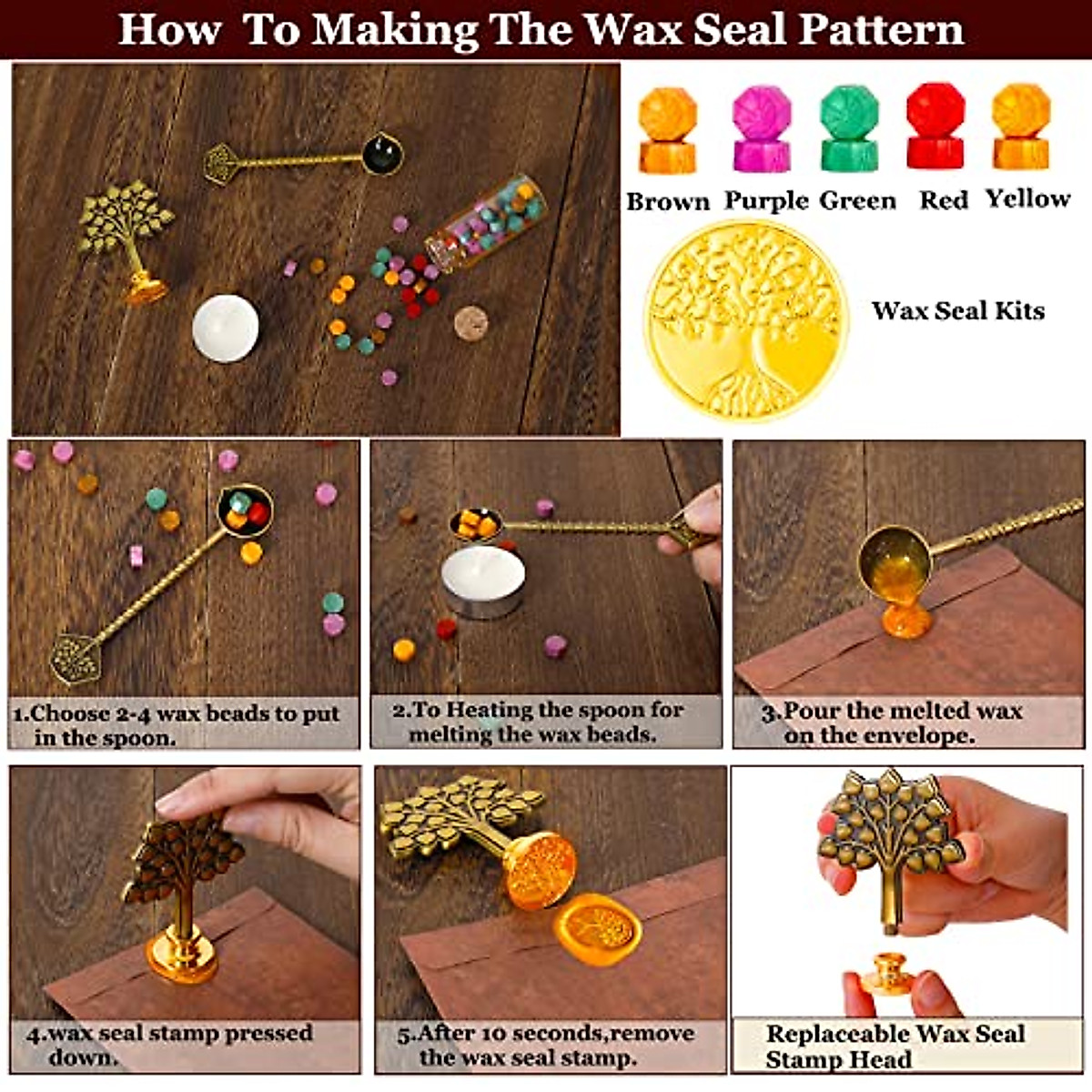 How To Making The Wax Seal Pattern

Brown Purple Green Red Yellow

Wax Seal Kits

1.Choose 2-4 wax beads to put in the spoon.

2.To Heating the spoon for melting the wax beads.

3.Pour the melted wax on the envelope.

4.wax seal stamp pressed down.

5.After 10 seconds,remove the wax seal stamp.

Replaceable Wax Seal Stamp Head