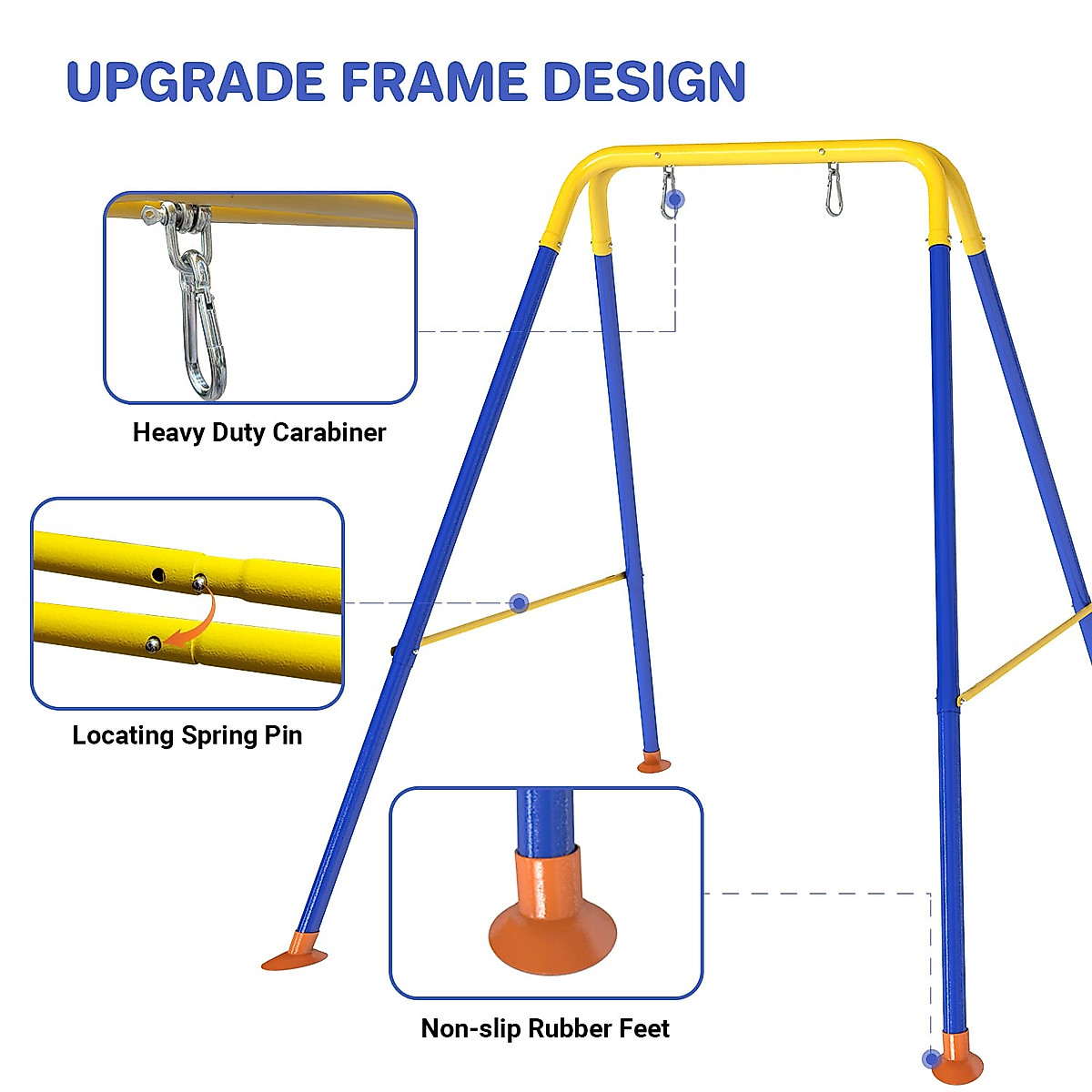 UPGRADE FRAME DESIGN

Heavy Duty Carabiner

Locating Spring Pin

Non-slip Rubber Feet