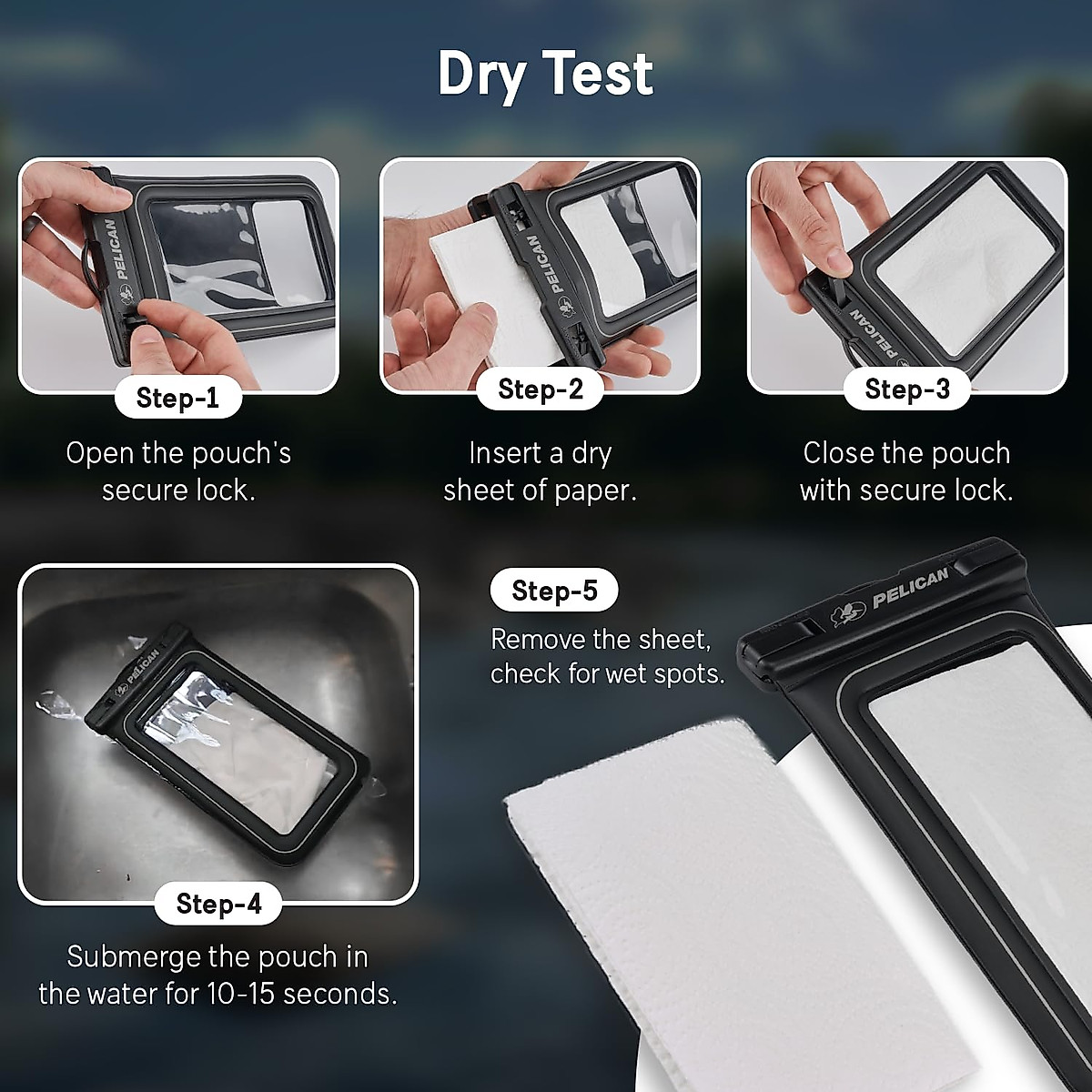 Dry Test

PELICAN

Step-1

Open the pouch's secure lock.

PELICAN

Step-2

Insert a dry sheet of paper.

PELICAN

Step-3

Close the pouch with secure lock.

PELICAN

Step-4

Submerge the pouch in the water for 10-15 seconds.

Step-5

Remove the sheet, check for wet spots.

PELICAN