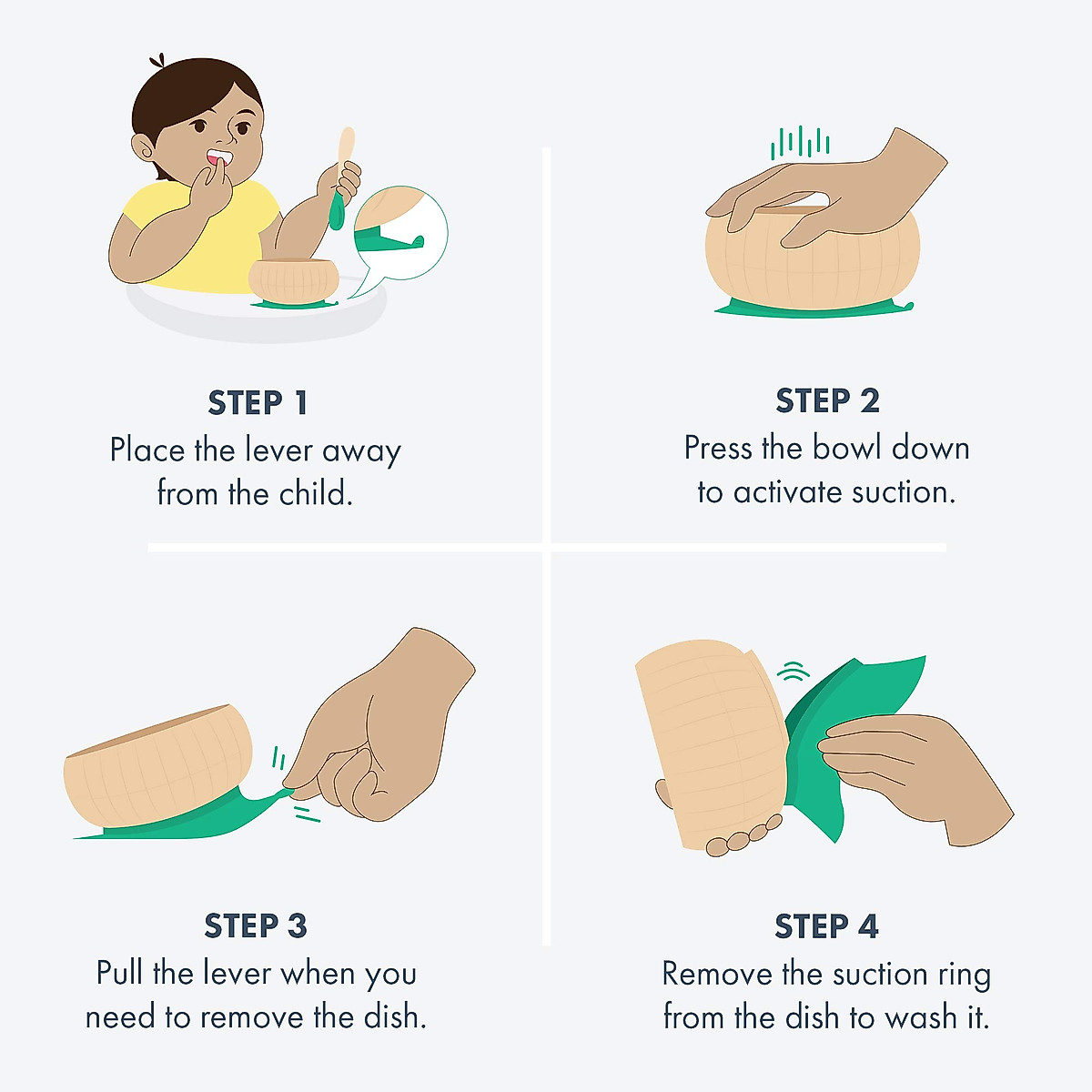 STEP 1
Place the lever away from the child.

STEP 2
Press the bowl down to activate suction.

STEP 3
Pull the lever when you need to remove the dish.

STEP 4
Remove the suction ring from the dish to wash it.