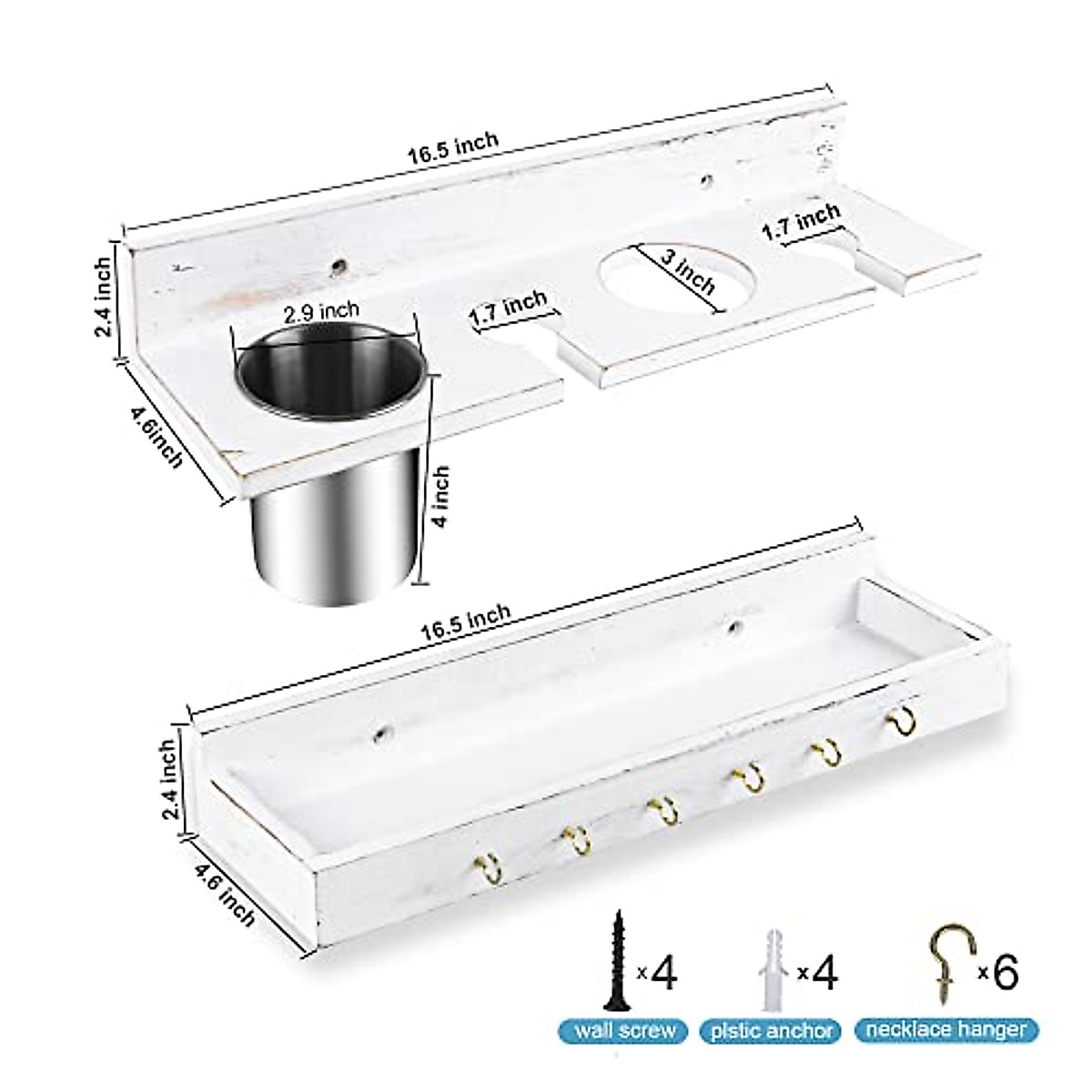 16.5 inch
2.4 inch
4.6inch
2.9 inch
1.7 inch
3 inch
1.7 inch
4 inch
16.5 inch
2.4 inch
4.6 inch
×4
×4
×6
wall screw
plstic anchor
necklace hanger