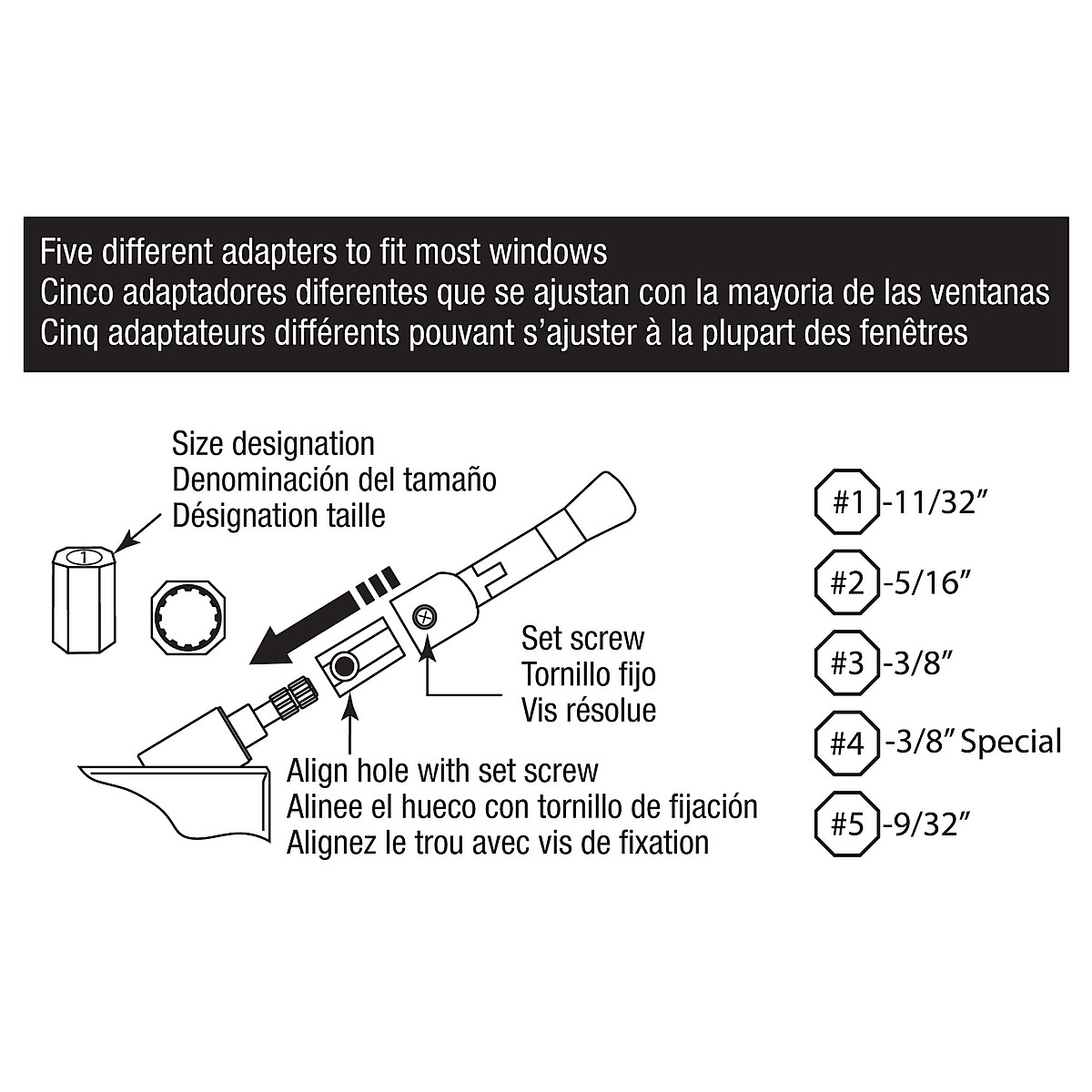 Five different adapters to fit most windows
Cinco adaptadores diferentes que se ajustan con la mayoria de las ventanas
Cinq adaptateurs différents pouvant s'ajuster à la plupart des fenêtres

Size designation
Denominación del tamaño
Désignation taille

1

Set screw
Tornillo fijo
Vis résolue

Align hole with set screw
Alinee el hueco con tornillo de fijación
Alignez le trou avec vis de fixation

#1 -11/32"

#2 -5/16"

#3 -3/8"

#4 -3/8" Special

#5 -9/32"