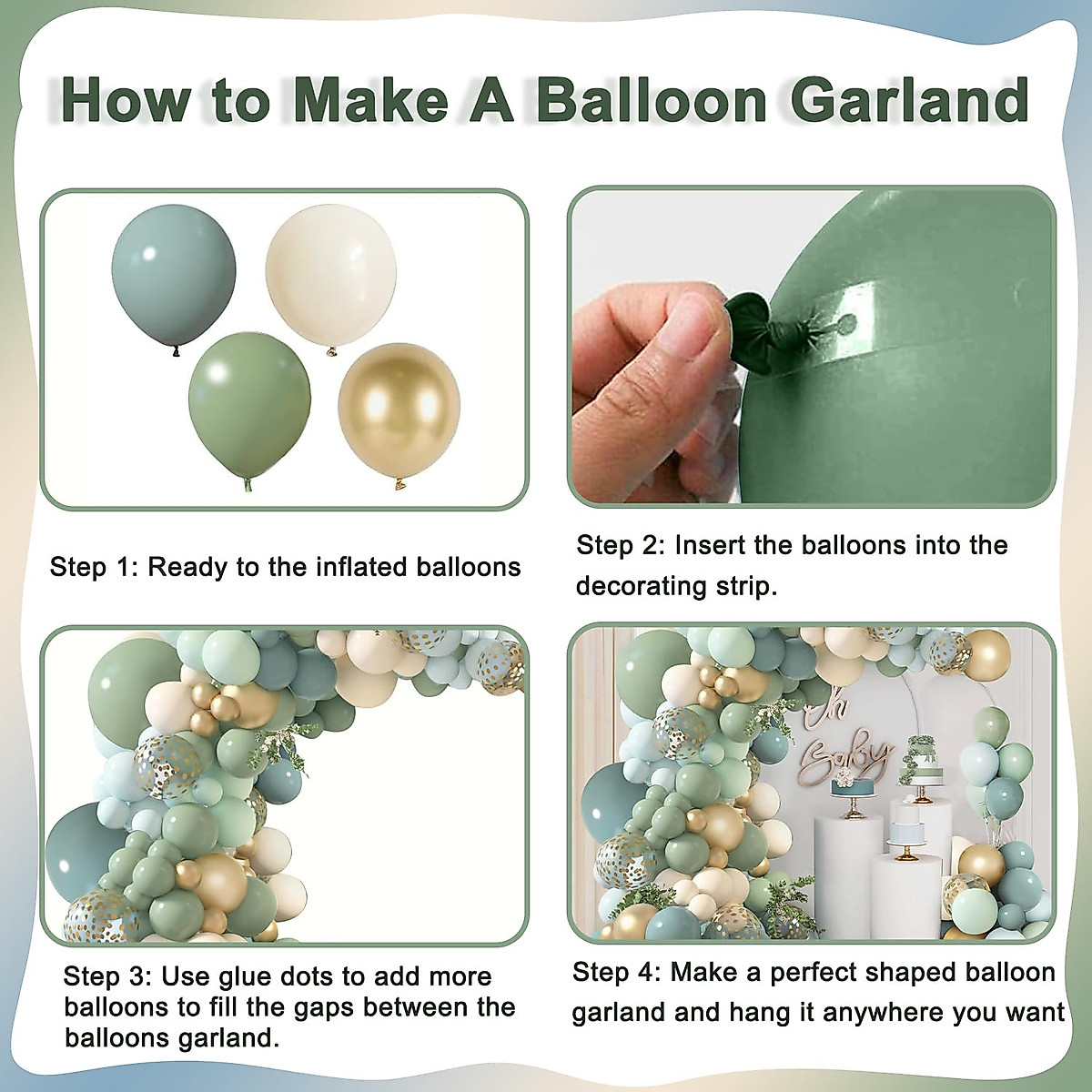 How to Make A Balloon Garland

Step 1: Ready to the inflated balloons

Step 2: Insert the balloons into the decorating strip.

Oh Baby

Step 3: Use glue dots to add more balloons to fill the gaps between the balloons garland.

Step 4: Make a perfect shaped balloon garland and hang it anywhere you want